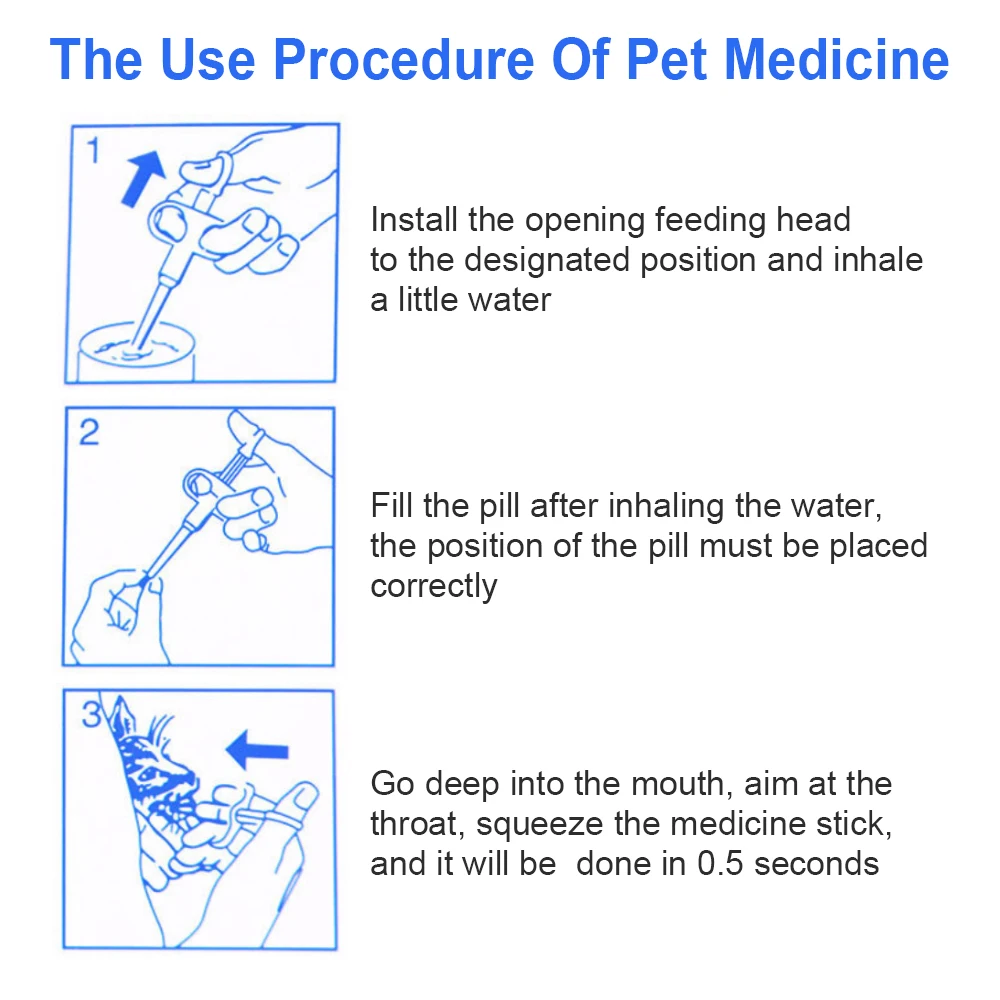 The Use Procedure Of Pet Medicine

1

Install the opening feeding head to the designated position and inhale a little water

2

Fill the pill after inhaling the water, the position of the pill must be placed correctly

3

Go deep into the mouth, aim at the throat, squeeze the medicine stick, and it will be done in 0.5 seconds