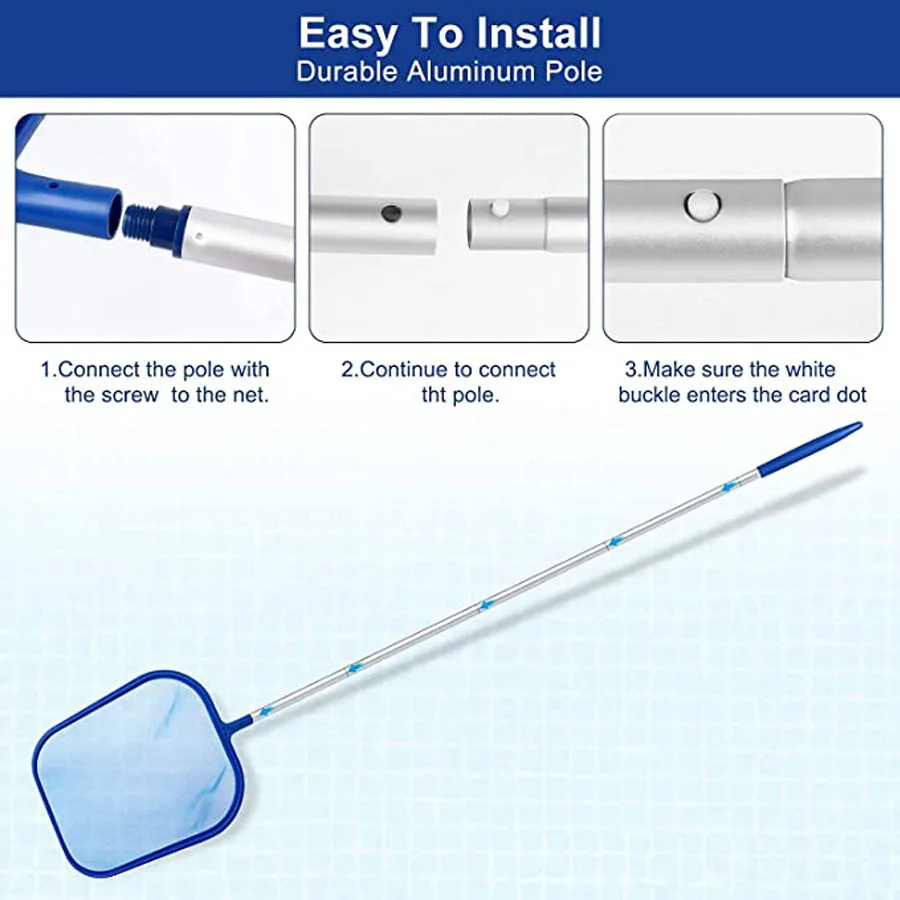 Easy To Install
Durable Aluminum Pole

1.Connect the pole with the screw to the net.

2.Continue to connect tht pole.

3.Make sure the white buckle enters the card dot