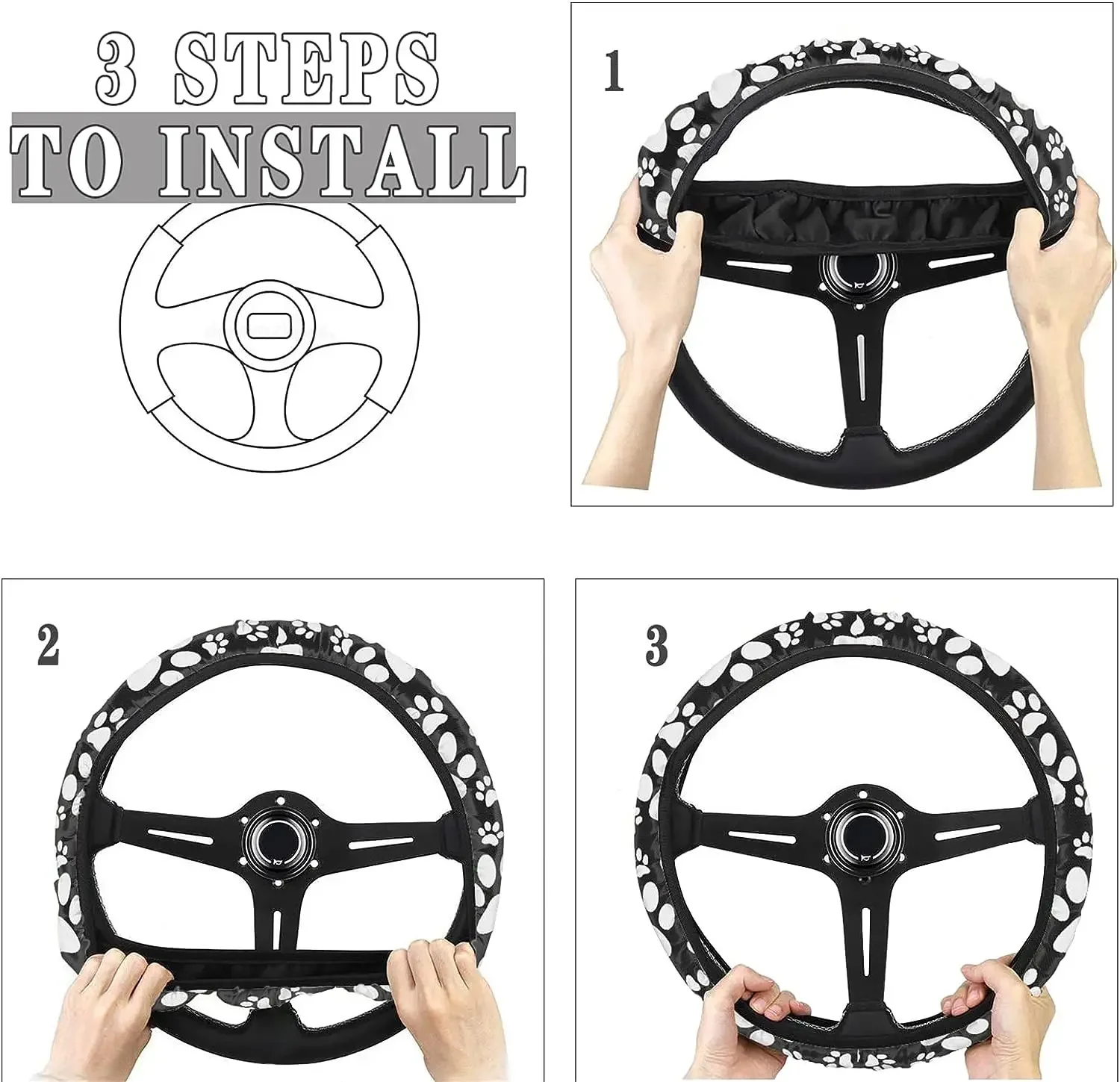 3 STEPS
TO INSTALL

1

2

3