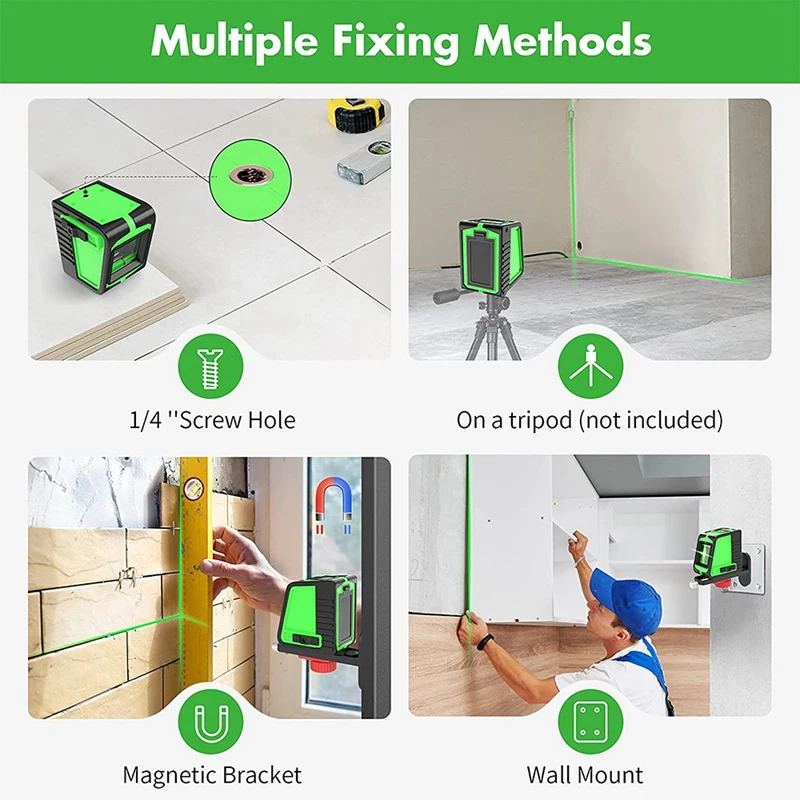 Multiple Fixing Methods

1/4 ''Screw Hole

On a tripod (not included)

Magnetic Bracket

Wall Mount