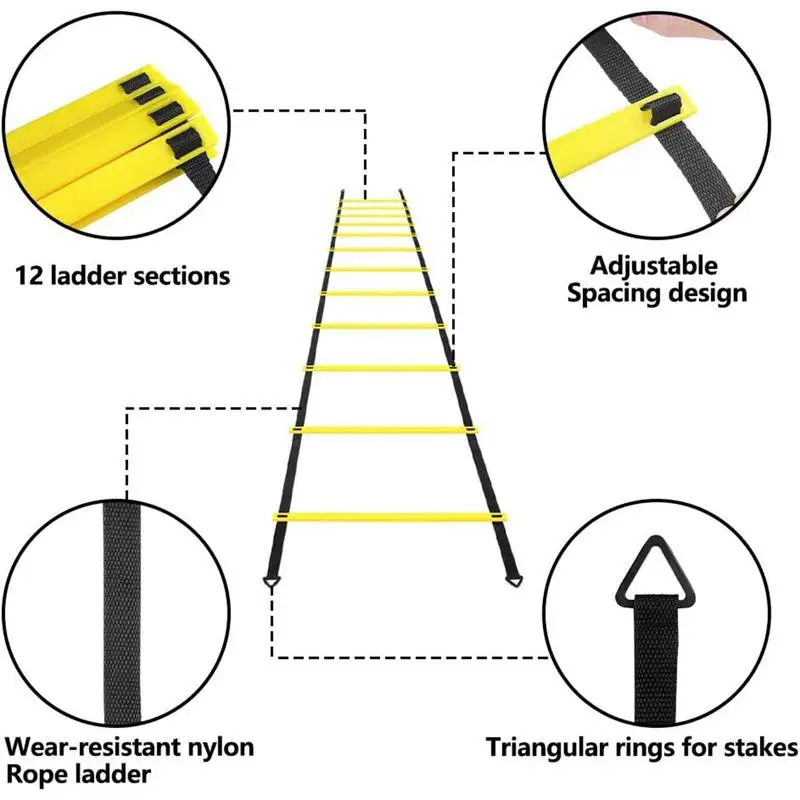 12 ladder sections

Adjustable Spacing design

Wear-resistant nylon Rope ladder

Triangular rings for stakes