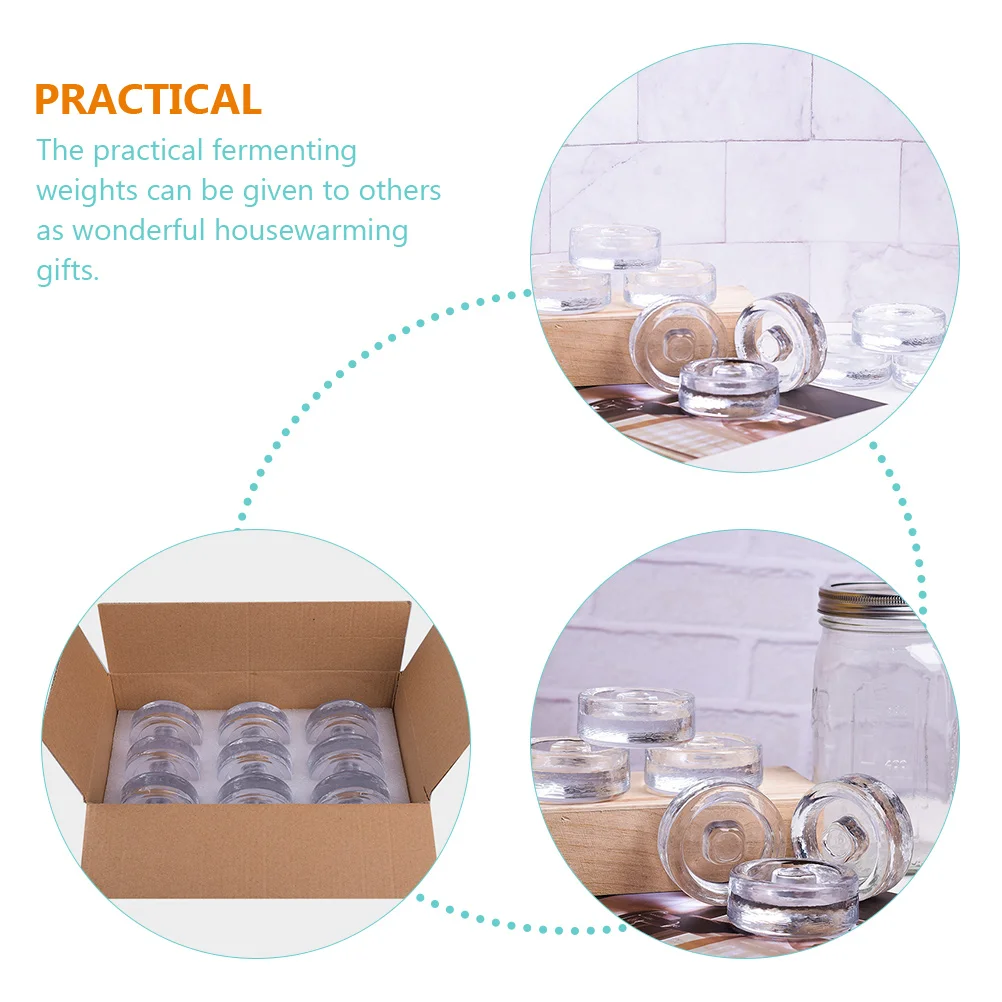 PRACTICAL

The practical fermenting weights can be given to others as wonderful housewarming gifts.