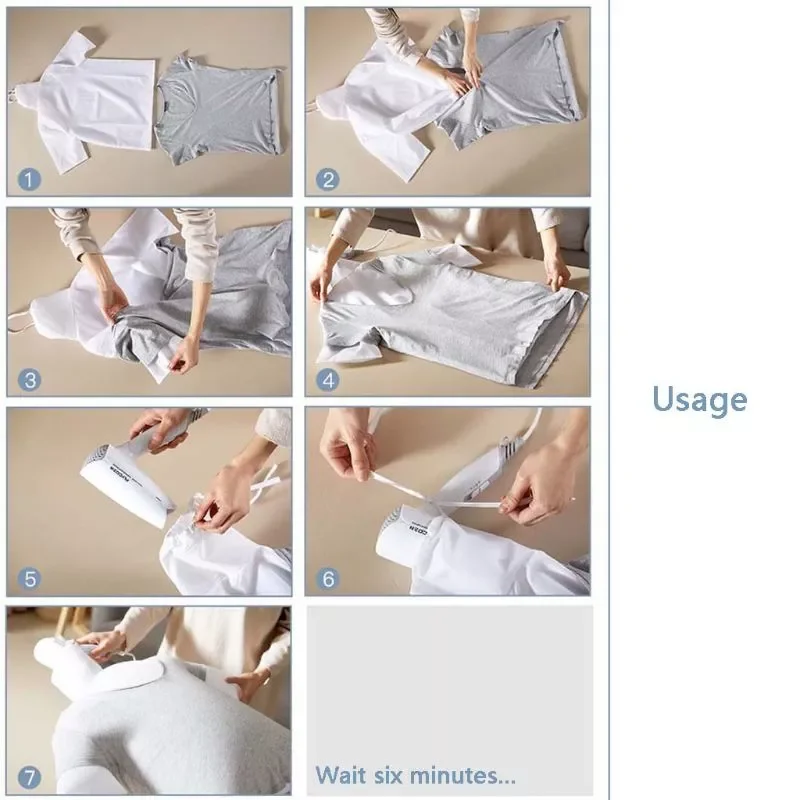 1

2

3

4

5

6

7

Wait six minutes...

Usage