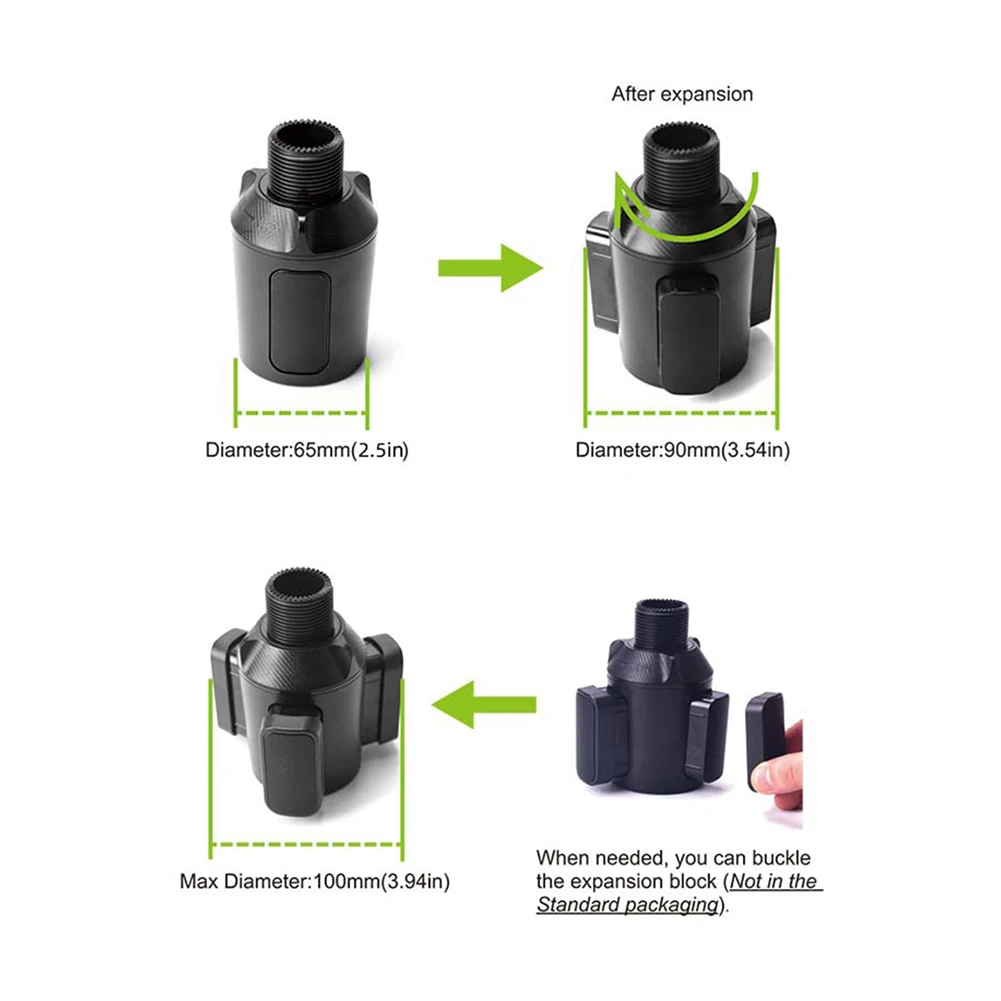 After expansion

Diameter:65mm(2.5in)

Diameter:90mm(3.54in)

Max Diameter:100mm(3.94in)

When needed, you can buckle the expansion block (Not in the Standard packaging).