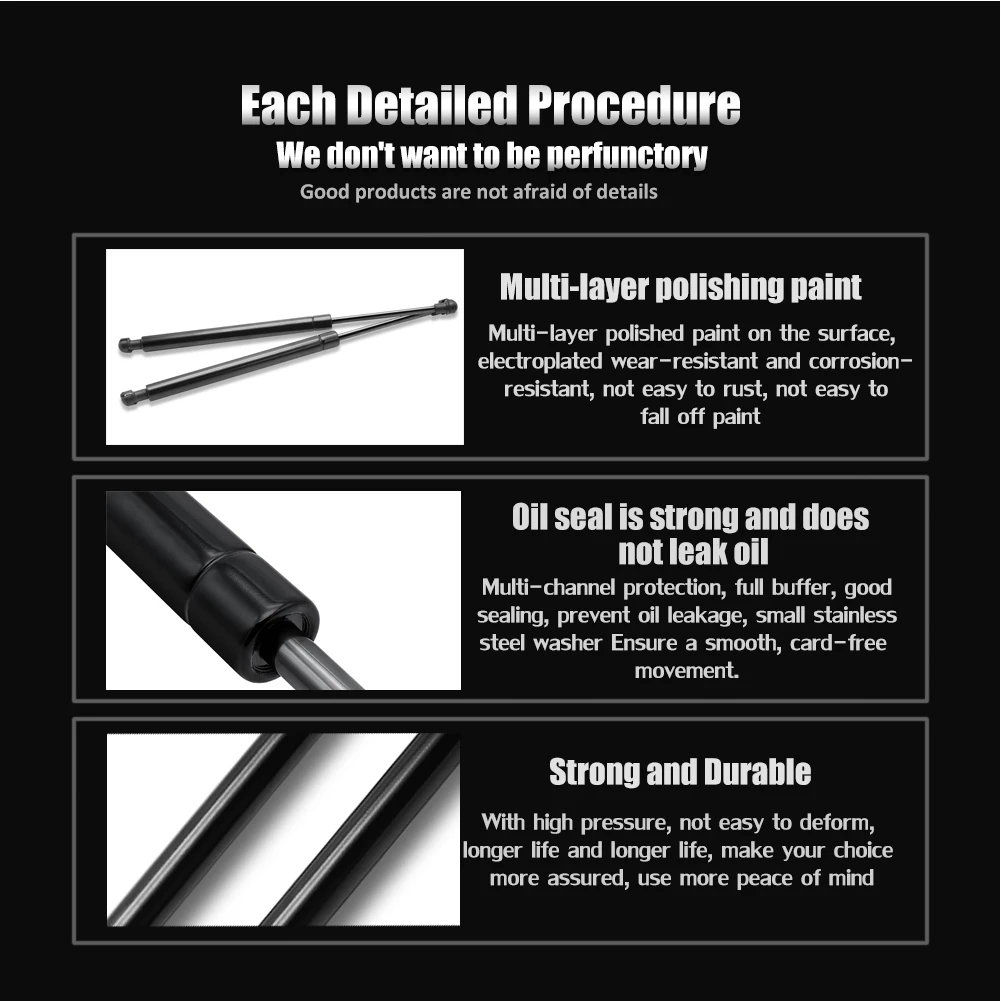 Each Detailed Procedure
We don't want to be perfunctory
Good products are not afraid of details

Multi-layer polishing paint
Multi-layer polished paint on the surface, electroplated wear-resistant and corrosion-resistant, not easy to rust, not easy to fall off paint

Oil seal is strong and does not leak oil
Multi-channel protection, full buffer, good sealing, prevent oil leakage, small stainless steel washer Ensure a smooth, card-free movement.

Strong and Durable
With high pressure, not easy to deform, longer life and longer life, make your choice more assured, use more peace of mind