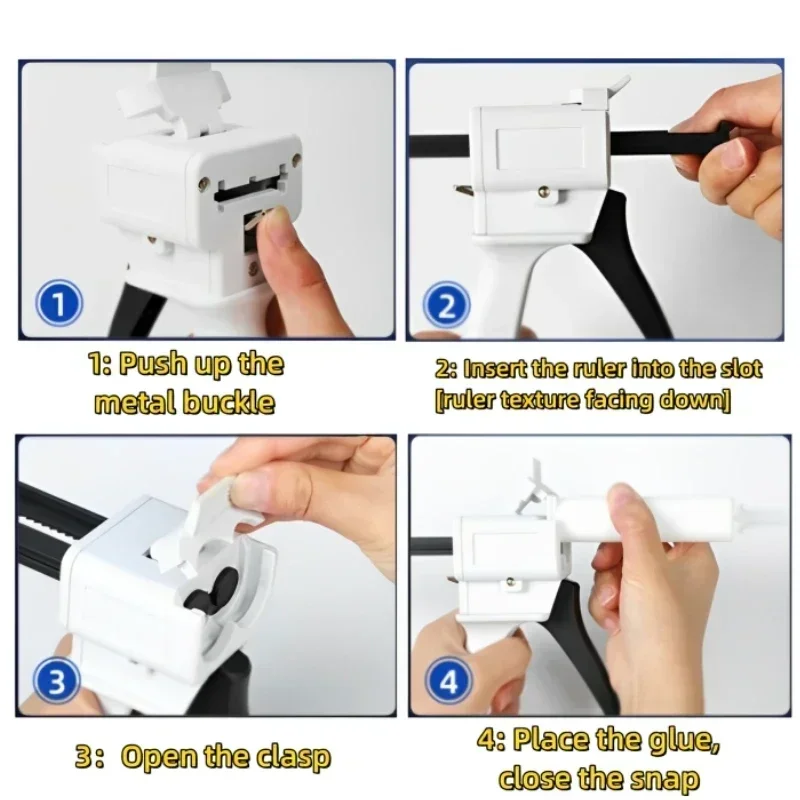 1

1: Push up the metal buckle

2

2: Insert the ruler into the slot [ruler texture facing down]

3

3: Open the clasp

4

4: Place the glue, close the snap