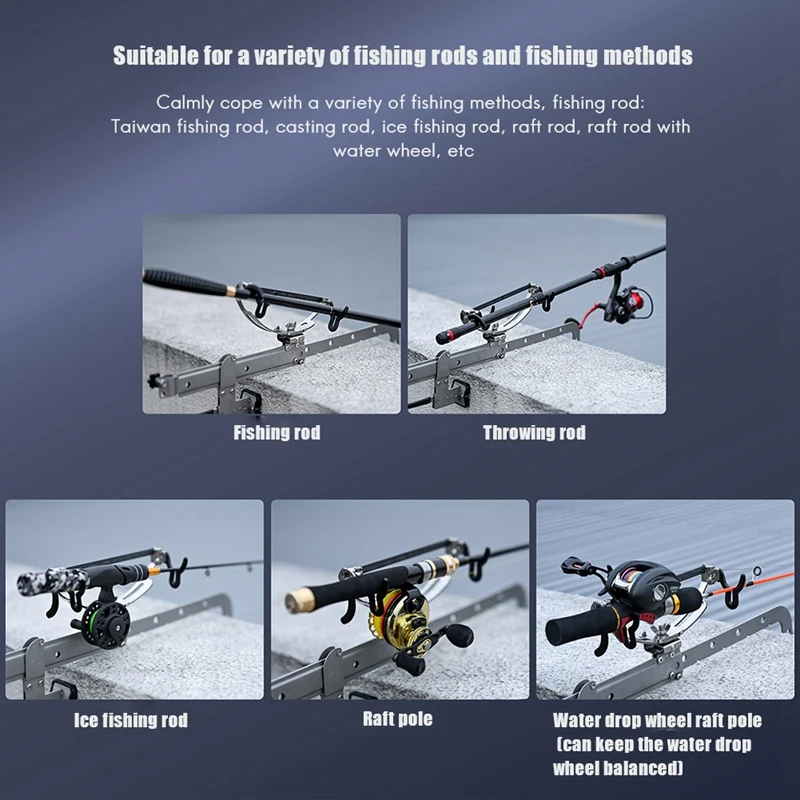 Suitable for a variety of fishing rods and fishing methods

Calmly cope with a variety of fishing methods, fishing rod: Taiwan fishing rod, casting rod, ice fishing rod, raft rod, raft rod with water wheel, etc

Fishing rod

Throwing rod

Ice fishing rod

Raft pole

Water drop wheel raft pole (can keep the water drop wheel balanced)