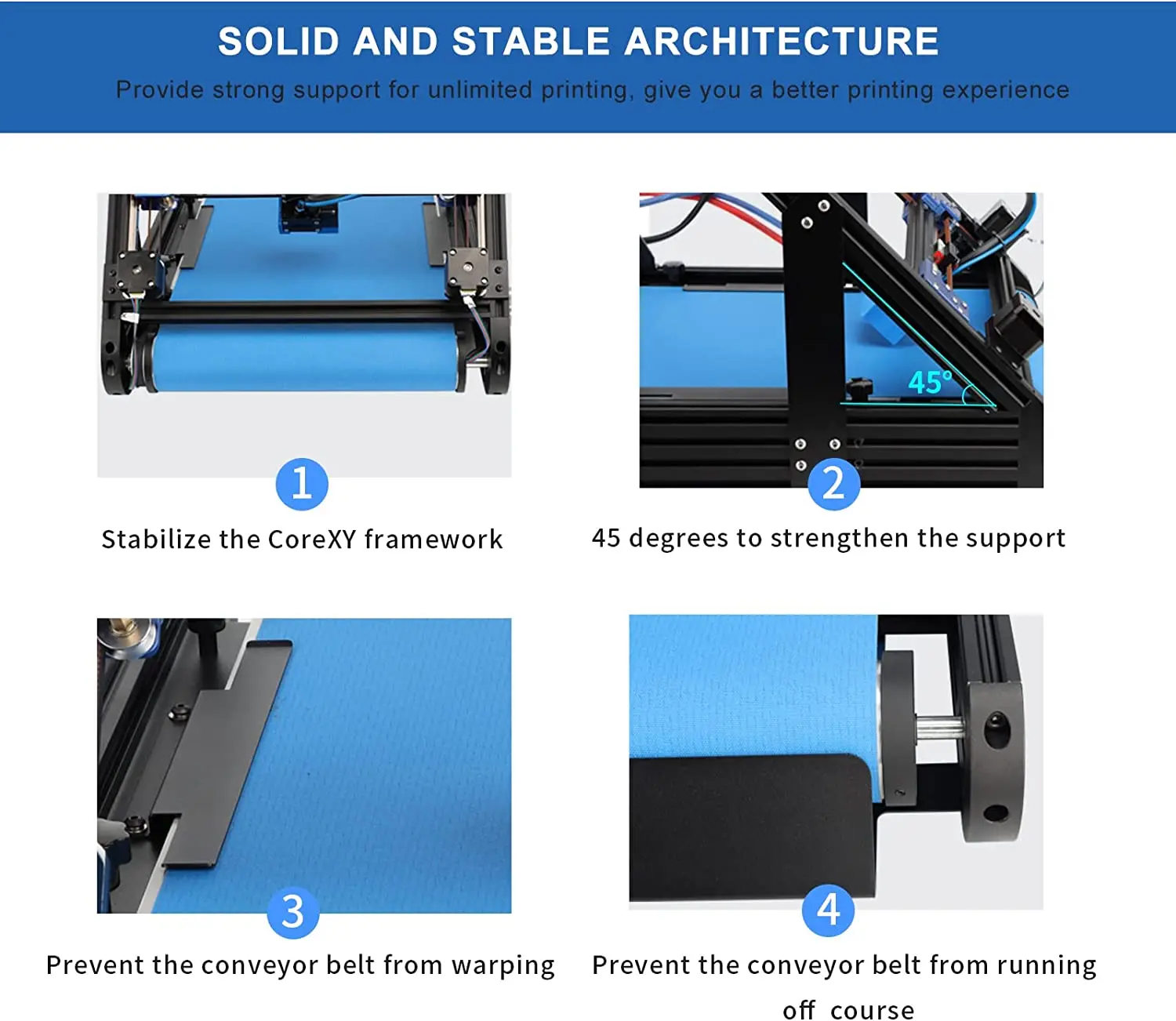 SOLID AND STABLE ARCHITECTURE

Provide strong support for unlimited printing, give you a better printing experience

1

Stabilize the CoreXY framework

45°

2

45 degrees to strengthen the support

3

Prevent the conveyor belt from warping

4

Prevent the conveyor belt from running off course