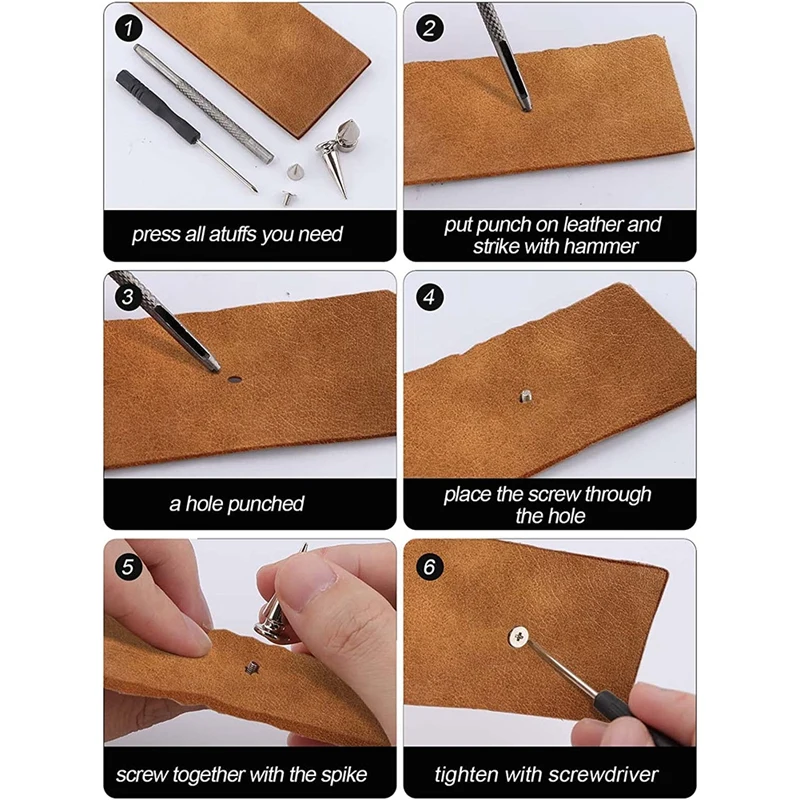 1
press all atuffs you need

2
put punch on leather and strike with hammer

3
a hole punched

4
place the screw through the hole

5
screw together with the spike

6
tighten with screwdriver