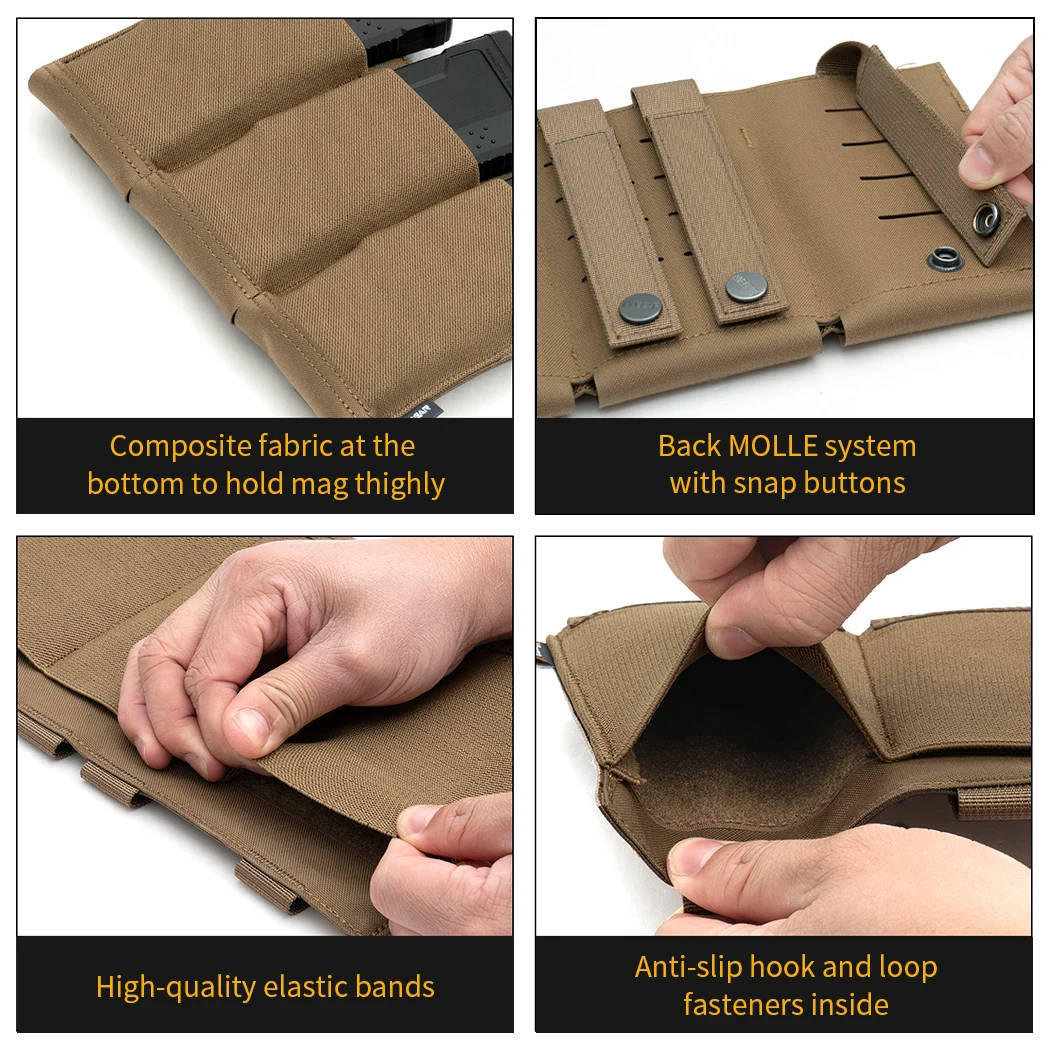 Composite fabric at the bottom to hold mag thighly

Back MOLLE system with snap buttons

High-quality elastic bands

Anti-slip hook and loop fasteners inside