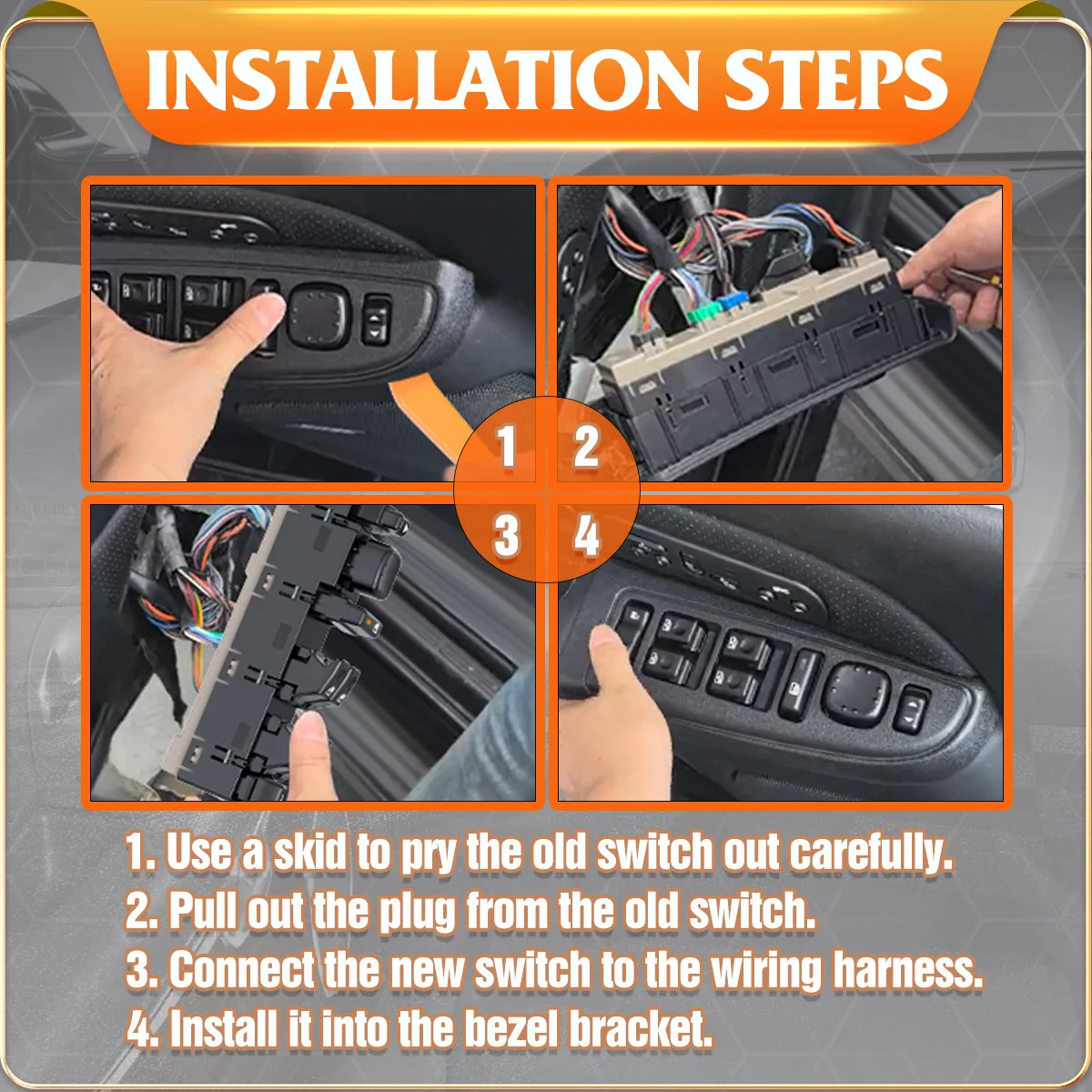 INSTALLATION STEPS

1

2

3

4

1. Use a skid to pry the old switch out carefully.
2. Pull out the plug from the old switch.
3. Connect the new switch to the wiring harness.
4. Install it into the bezel bracket.