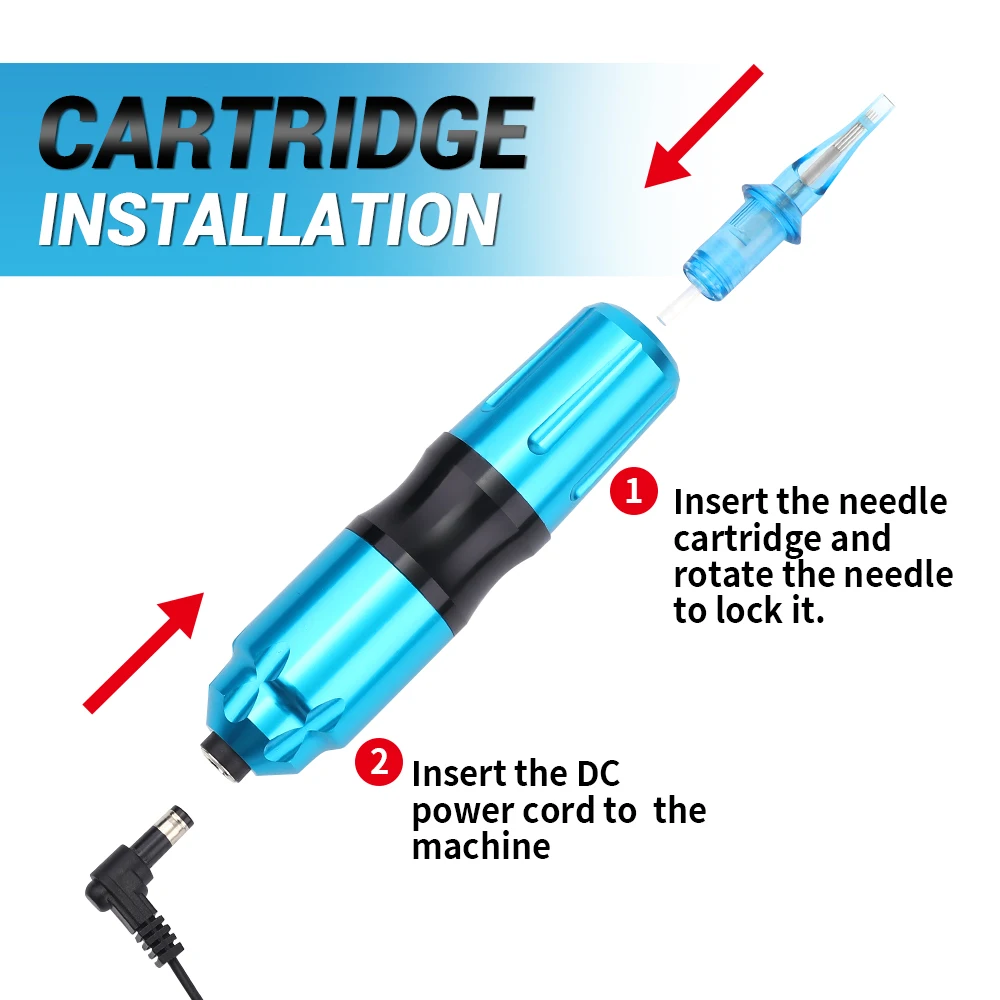 CARTRIDGE
INSTALLATION

1 Insert the needle cartridge and rotate the needle to lock it.

2 Insert the DC power cord to  the machine