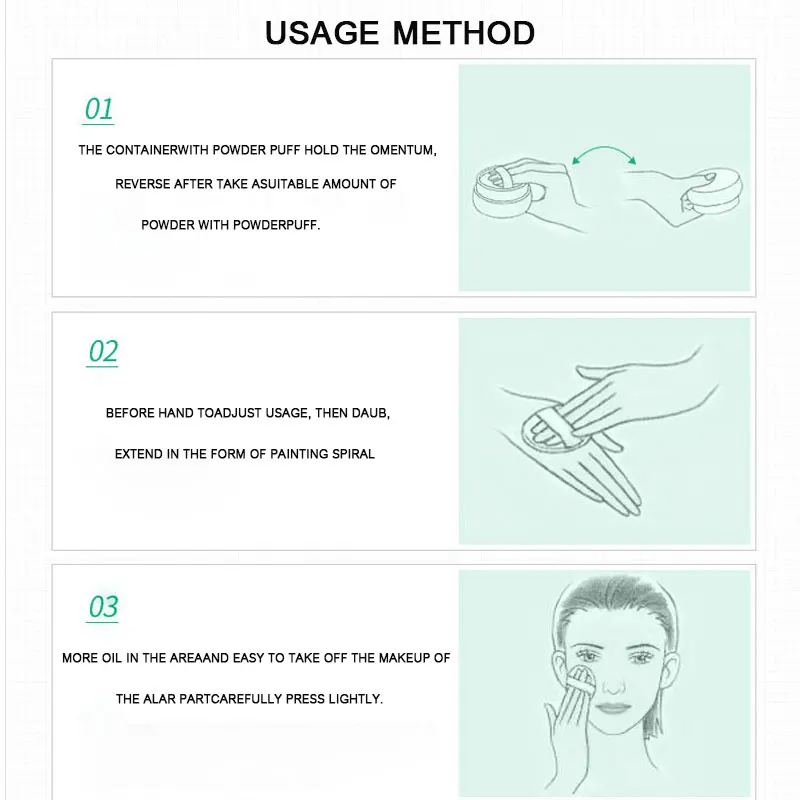 USAGE METHOD

01

THE CONTAINERWITH POWDER PUFF HOLD THE OMENTUM,

REVERSE AFTER TAKE ASUITABLE AMOUNT OF

POWDER WITH POWDERPUFF.

02

BEFORE HAND TOADJUST USAGE, THEN DAUB,

EXTEND IN THE FORM OF PAINTING SPIRAL

03

MORE OIL IN THE AREAAND EASY TO TAKE OFF THE MAKEUP OF

THE ALAR PARTCAREFULLY PRESS LIGHTLY.