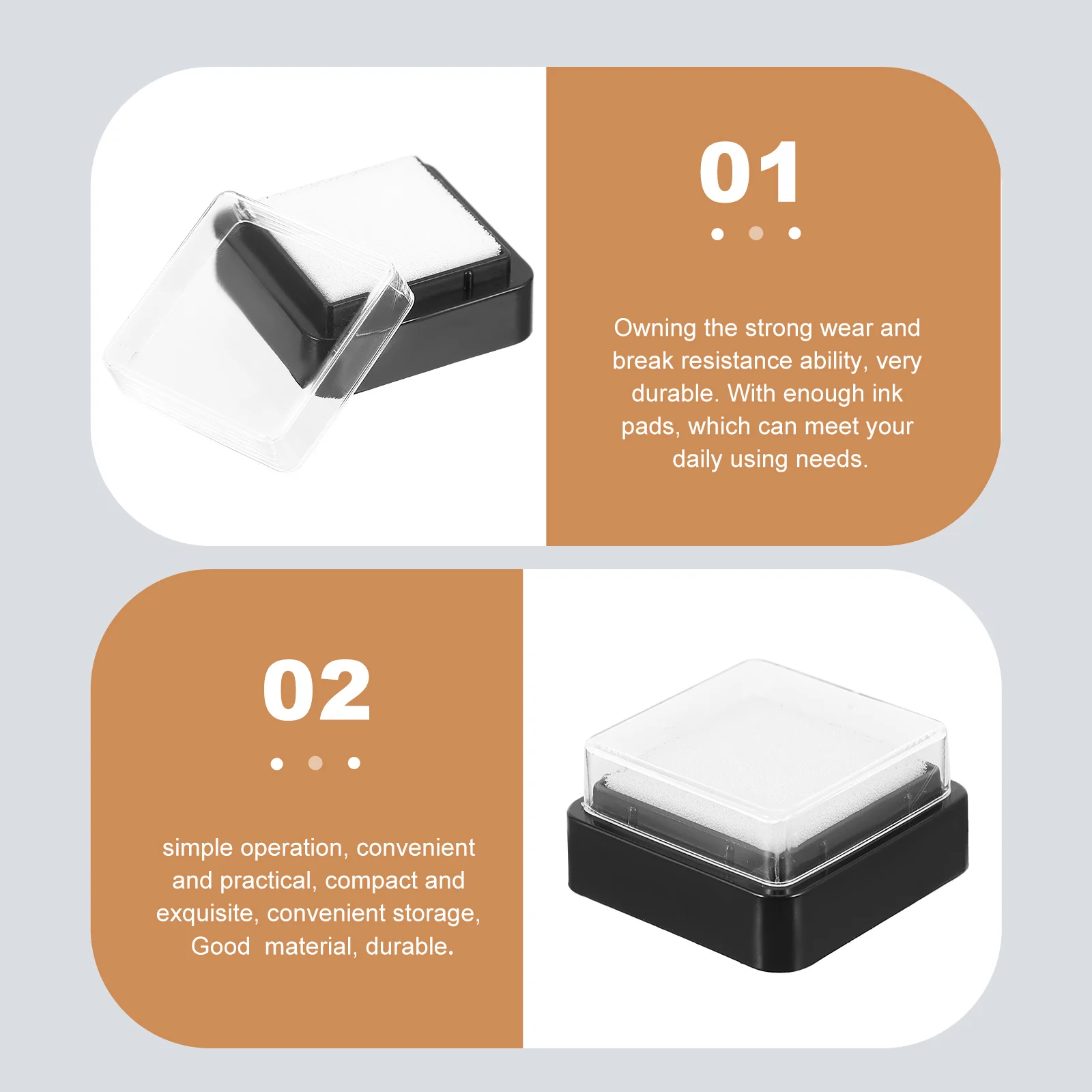 01

Owning the strong wear and break resistance ability, very durable. With enough ink pads, which can meet your daily using needs.

02

simple operation, convenient and practical, compact and exquisite, convenient storage, Good  material, durable.