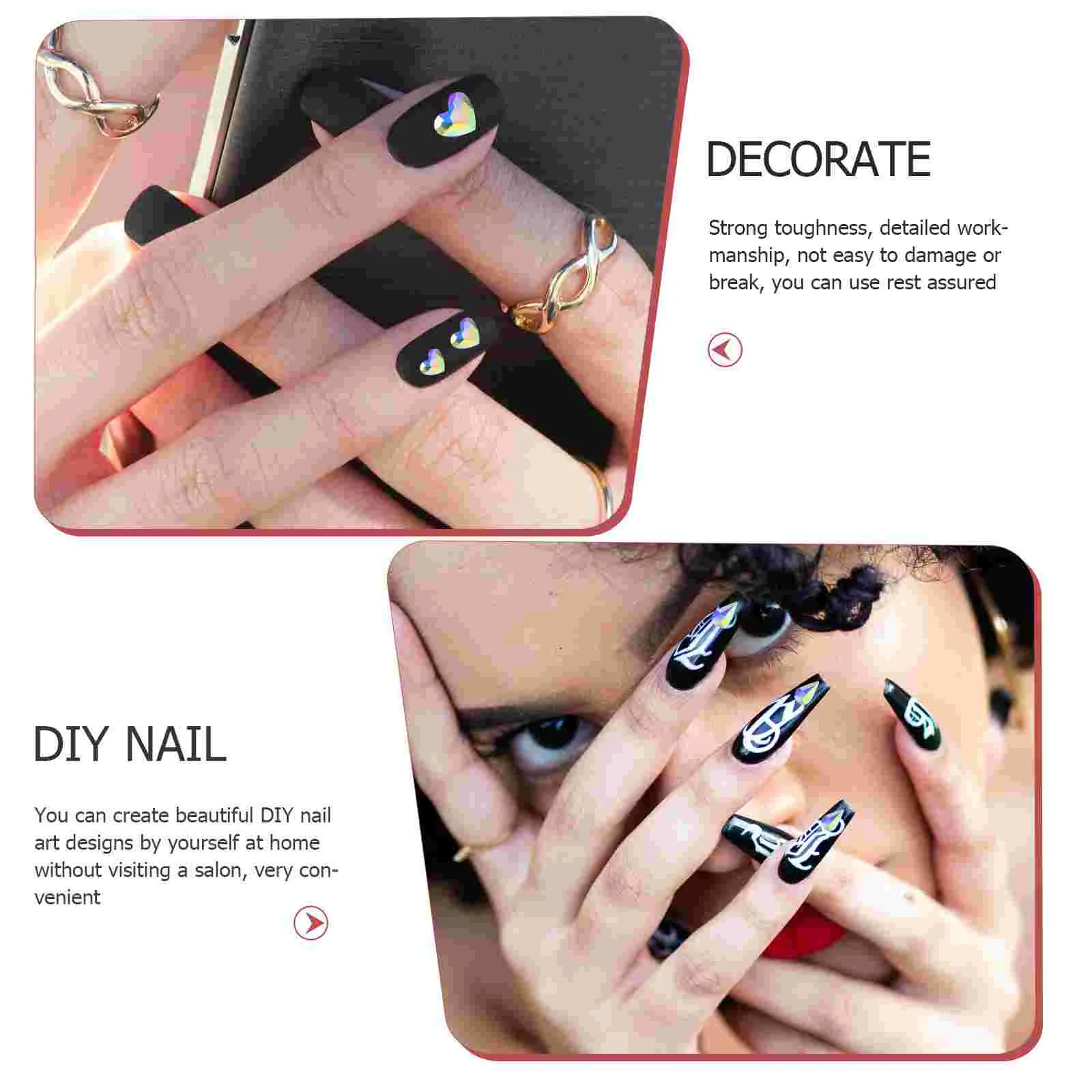 DECORATE

Strong toughness, detailed workmanship, not easy to damage or break, you can use rest assured

DIY NAIL

You can create beautiful DIY nail art designs by yourself at home without visiting a salon, very convenient