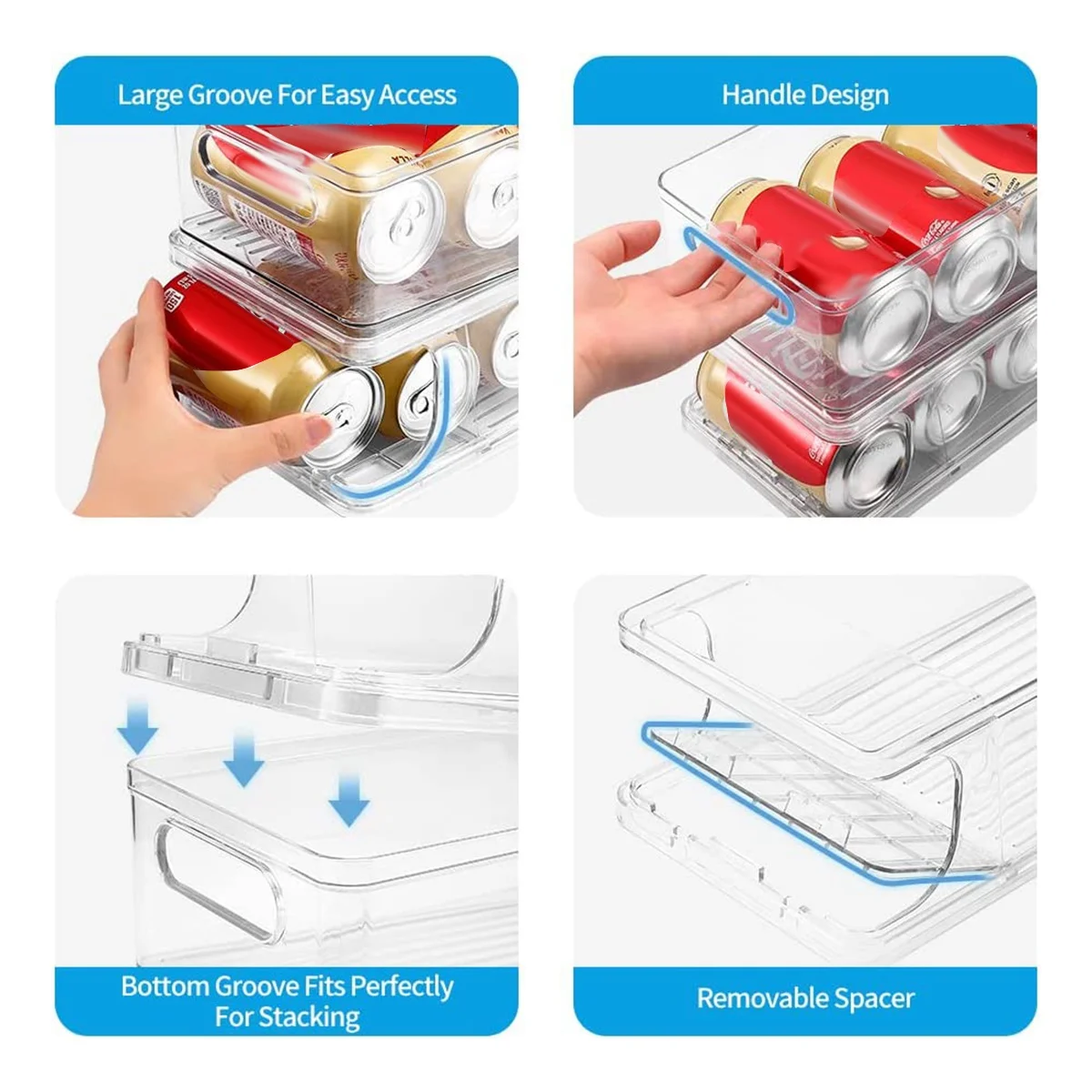 Large Groove For Easy Access

Handle Design

Bottom Groove Fits Perfectly For Stacking

Removable Spacer