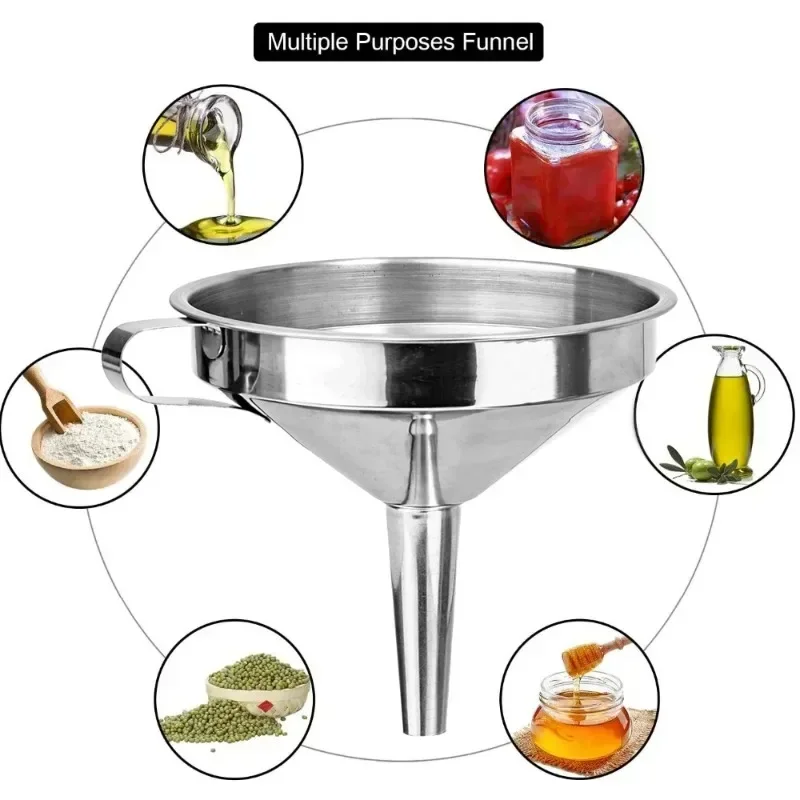 Multiple Purposes Funnel