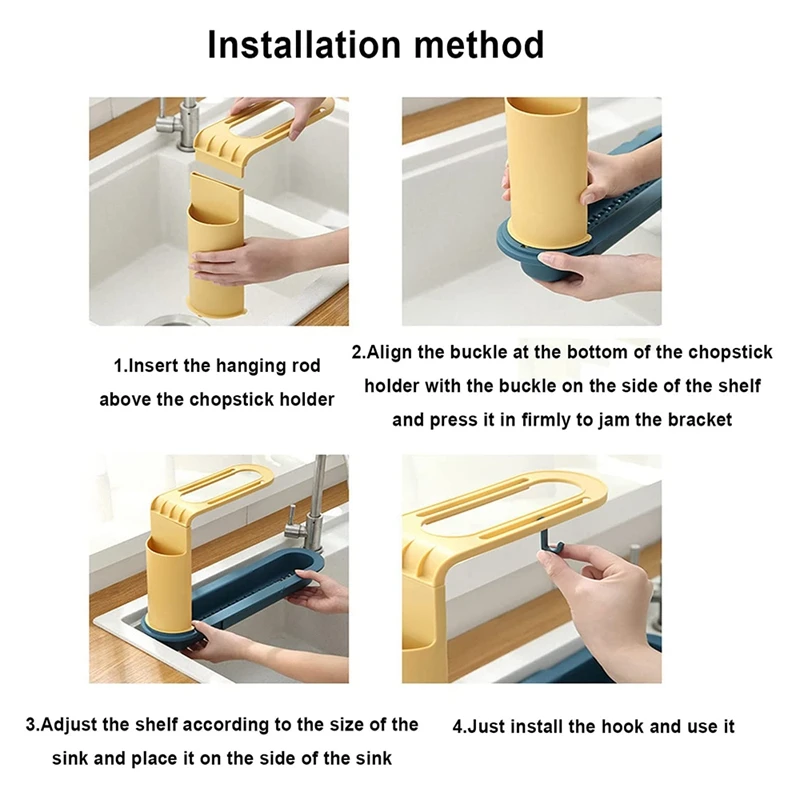 Installation method

1.Insert the hanging rod above the chopstick holder

2.Align the buckle at the bottom of the chopstick holder with the buckle on the side of the shelf and press it in firmly to jam the bracket

3.Adjust the shelf according to the size of the sink and place it on the side of the sink

4.Just install the hook and use it