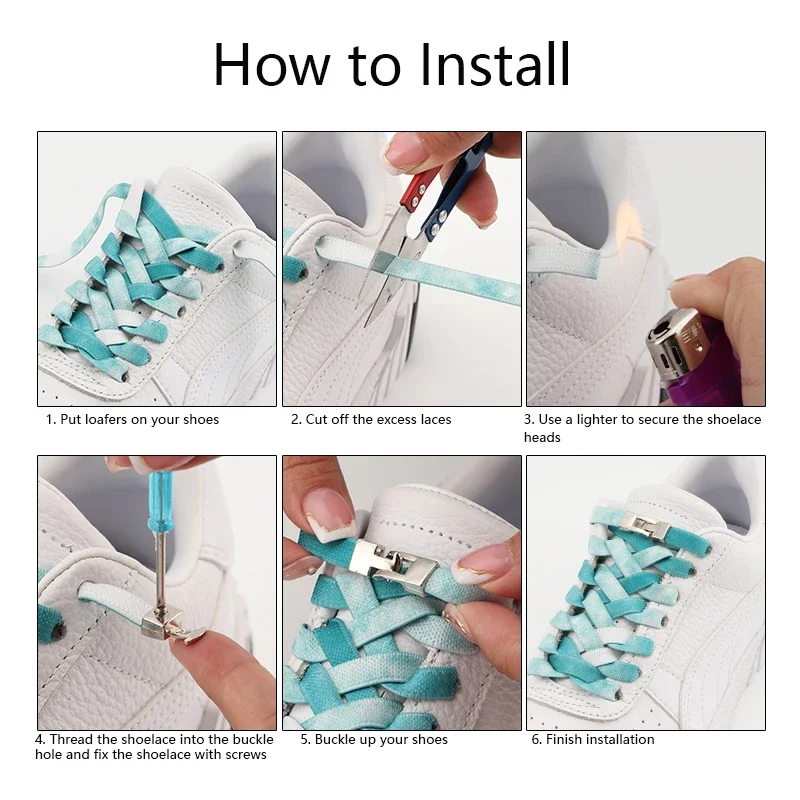 How to Install

1. Put loafers on your shoes

2. Cut off the excess laces

3. Use a lighter to secure the shoelace heads

4. Thread the shoelace into the buckle hole and fix the shoelace with screws

5. Buckle up your shoes

6. Finish installation