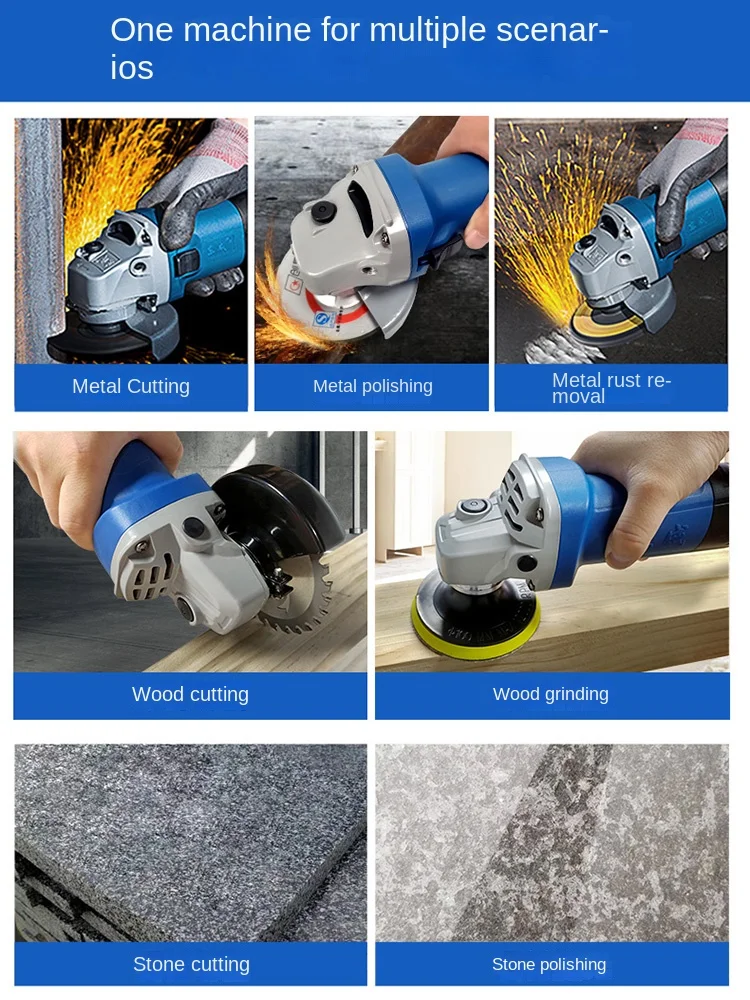 One machine for multiple scenarios

Metal Cutting

Metal polishing

Metal rust removal

Wood cutting

Wood grinding

Stone cutting

Stone polishing