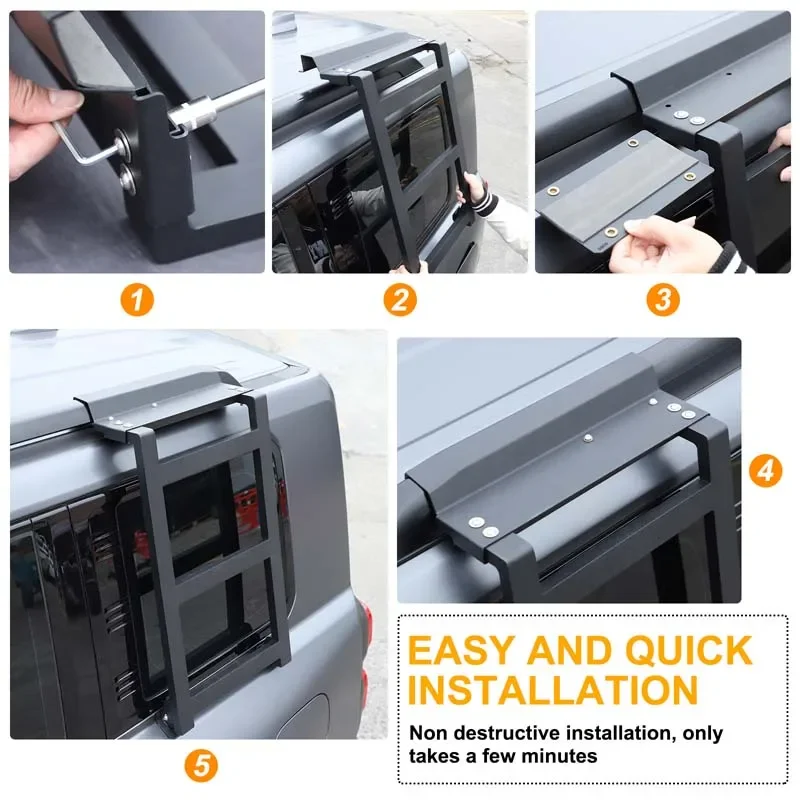 1

2

3

4

5

EASY AND QUICK INSTALLATION

Non destructive installation, only takes a few minutes