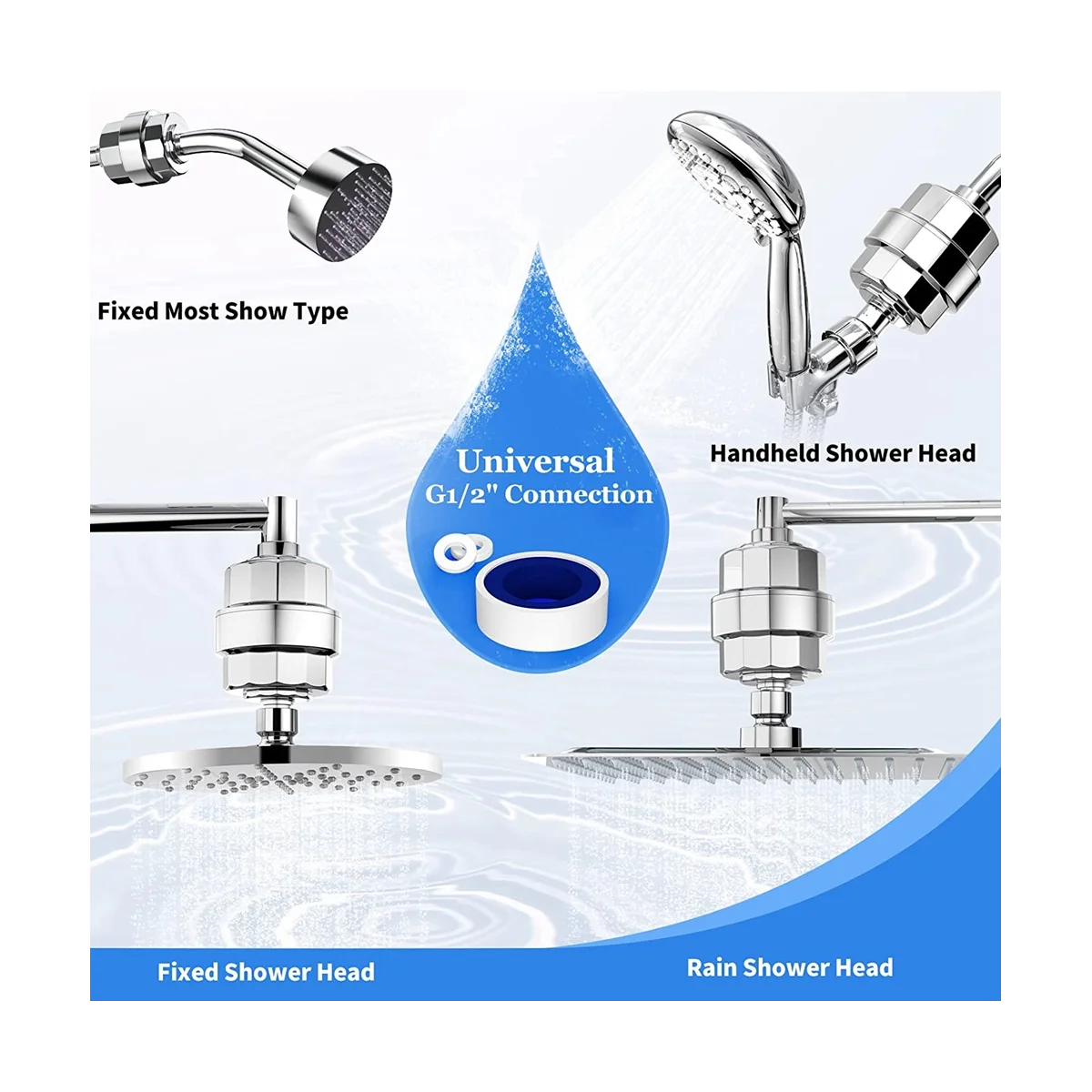 Fixed Most Show Type

Handheld Shower Head

Universal
G1/2" Connection

Fixed Shower Head

Rain Shower Head