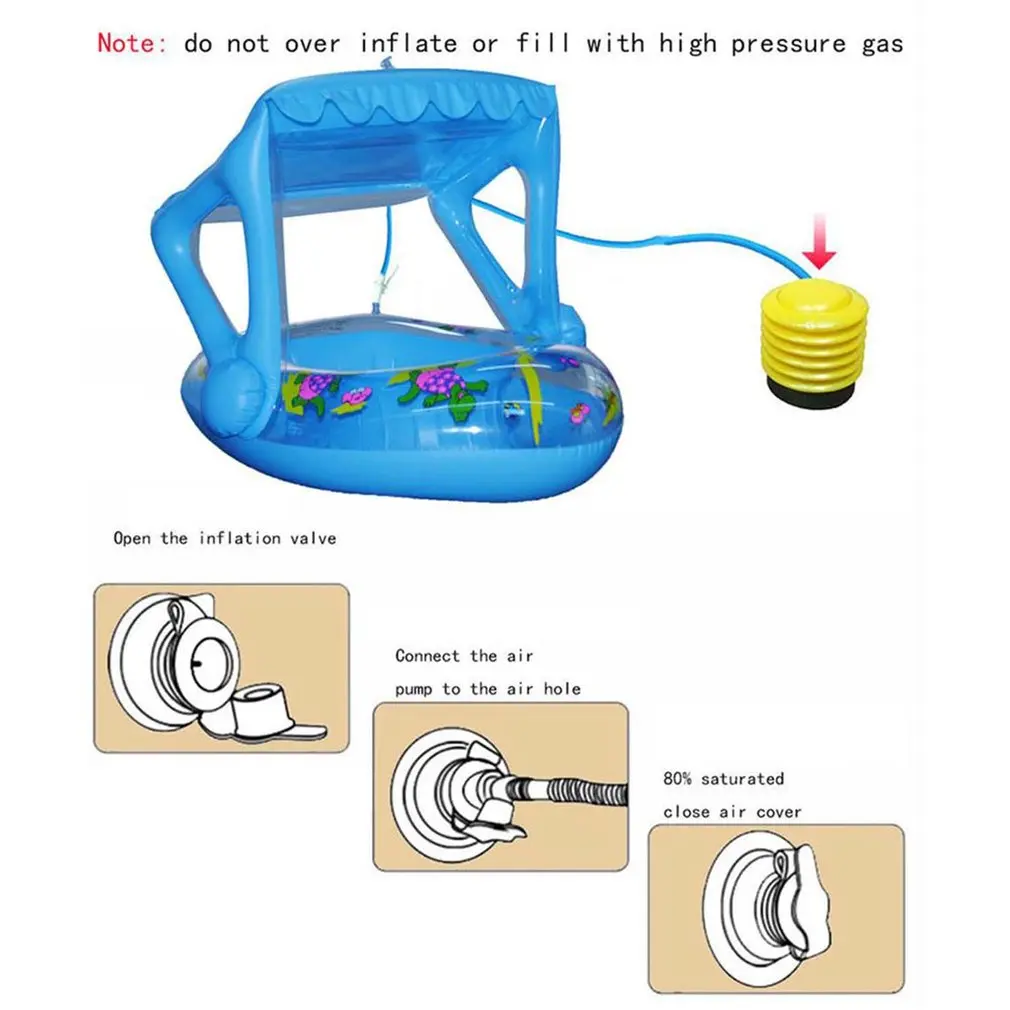 Note: do not over inflate or fill with high pressure gas

Open the inflation valve

Connect the air pump to the air hole

80% saturated close air cover