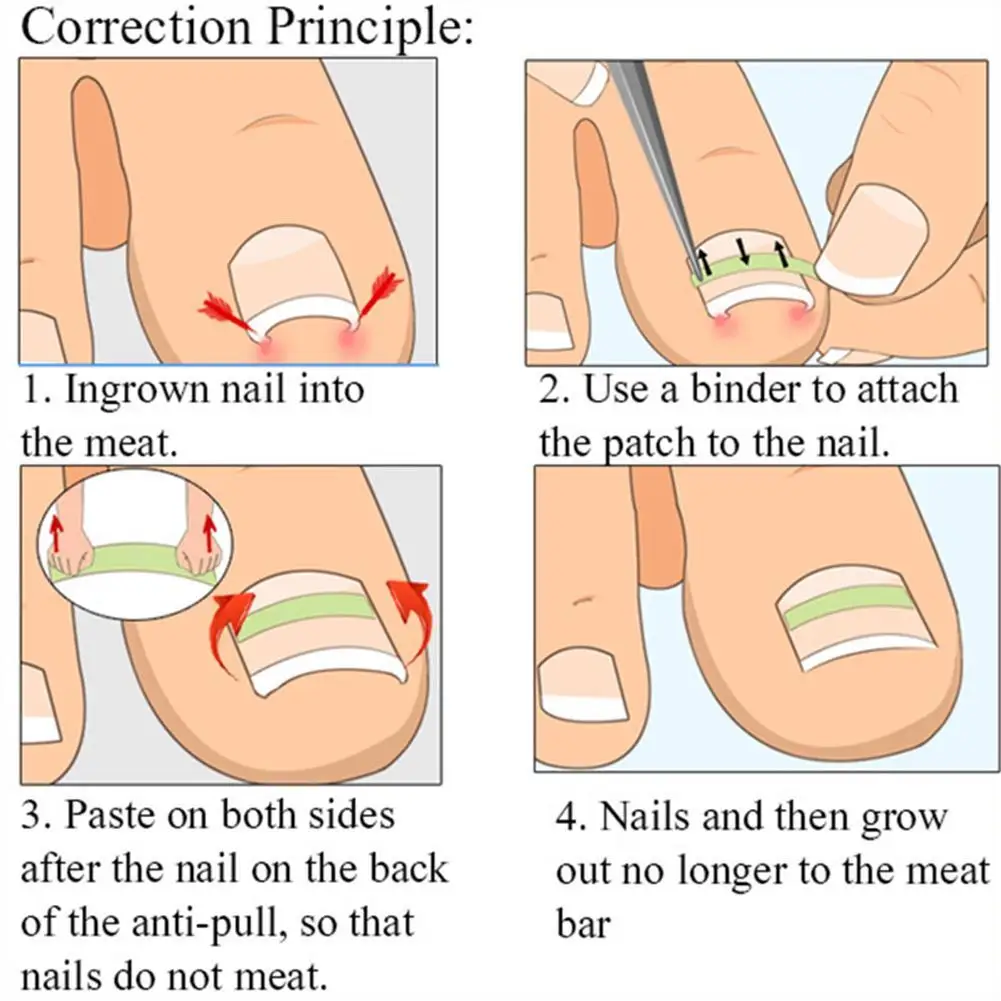 Correction Principle:

1. Ingrown nail into the meat.

2. Use a binder to attach the patch to the nail.

3. Paste on both sides after the nail on the back of the anti-pull, so that nails do not meat.

4. Nails and then grow out no longer to the meat bar