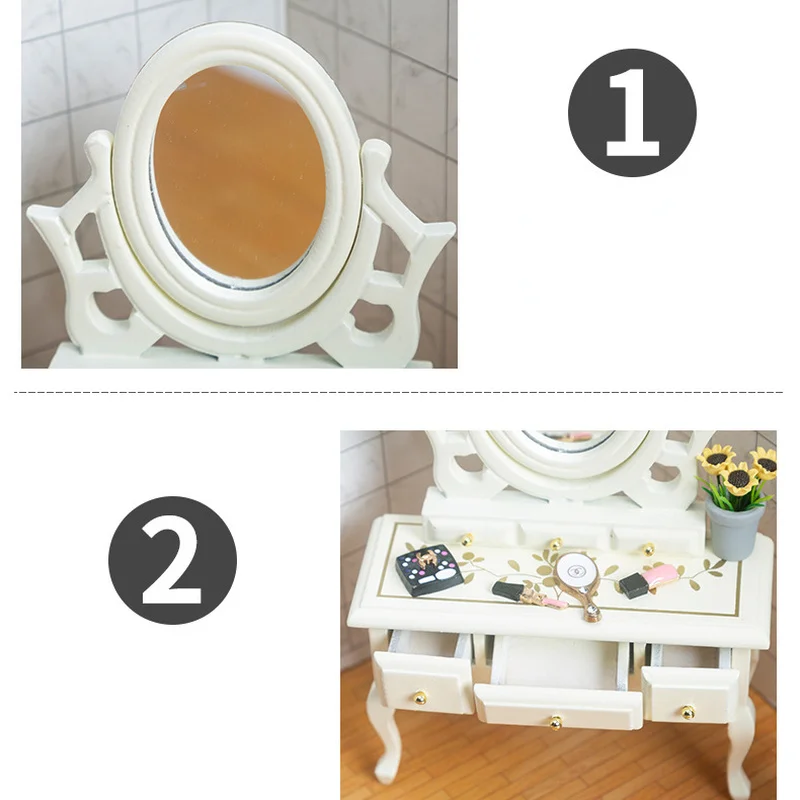 1

2