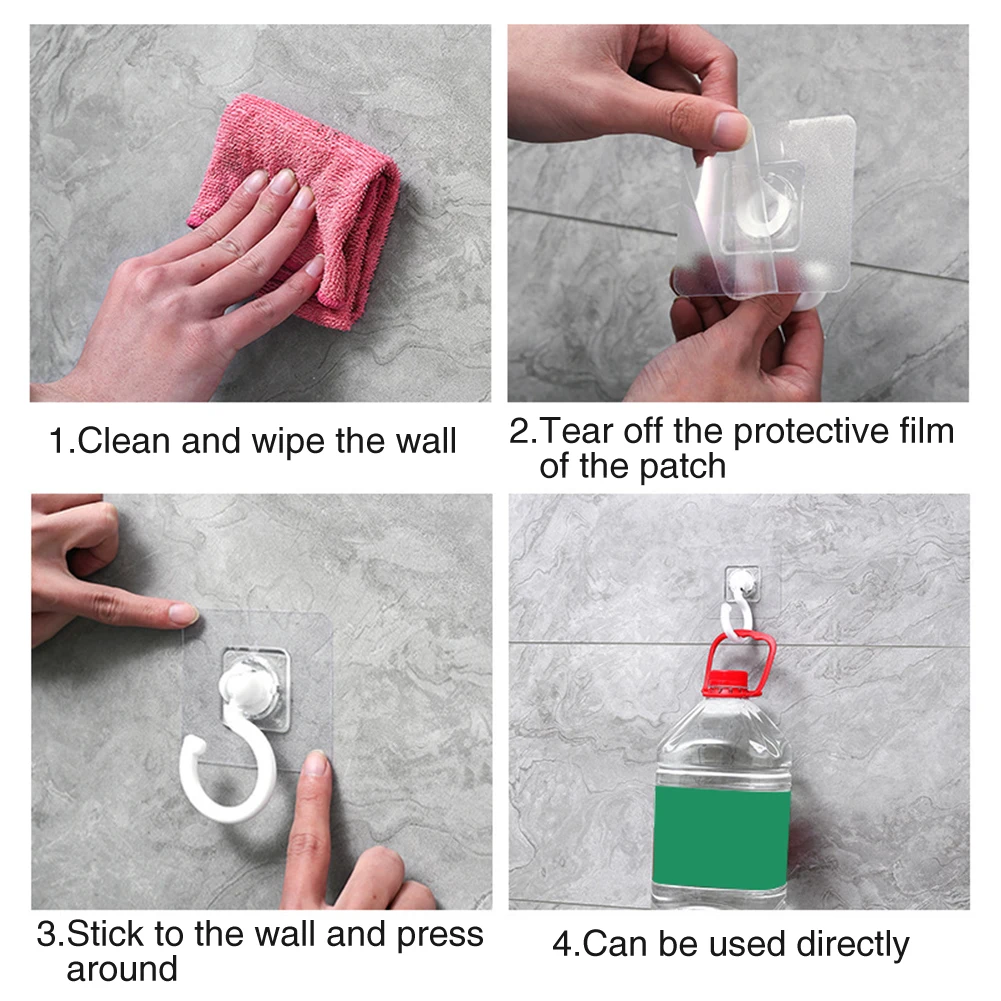 1.Clean and wipe the wall

2.Tear off the protective film of the patch

3.Stick to the wall and press around

4.Can be used directly