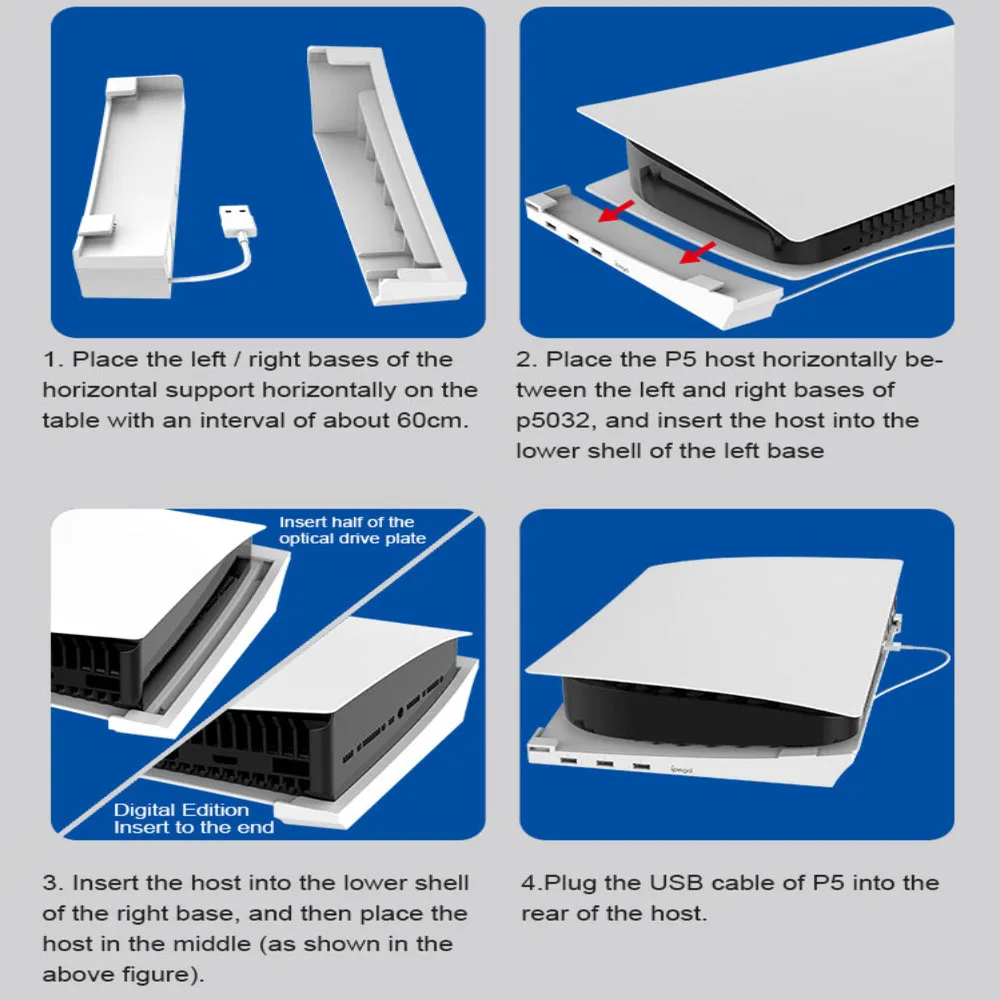 1. Place the left / right bases of the horizontal support horizontally on the table with an interval of about 60cm.

ipega

2. Place the P5 host horizontally between the left and right bases of p5032, and insert the host into the lower shell of the left base

Insert half of the optical drive plate

Digital Edition Insert to the end

3. Insert the host into the lower shell of the right base, and then place the host in the middle (as shown in the above figure).

ipega

4.Plug the USB cable of P5 into the rear of the host.