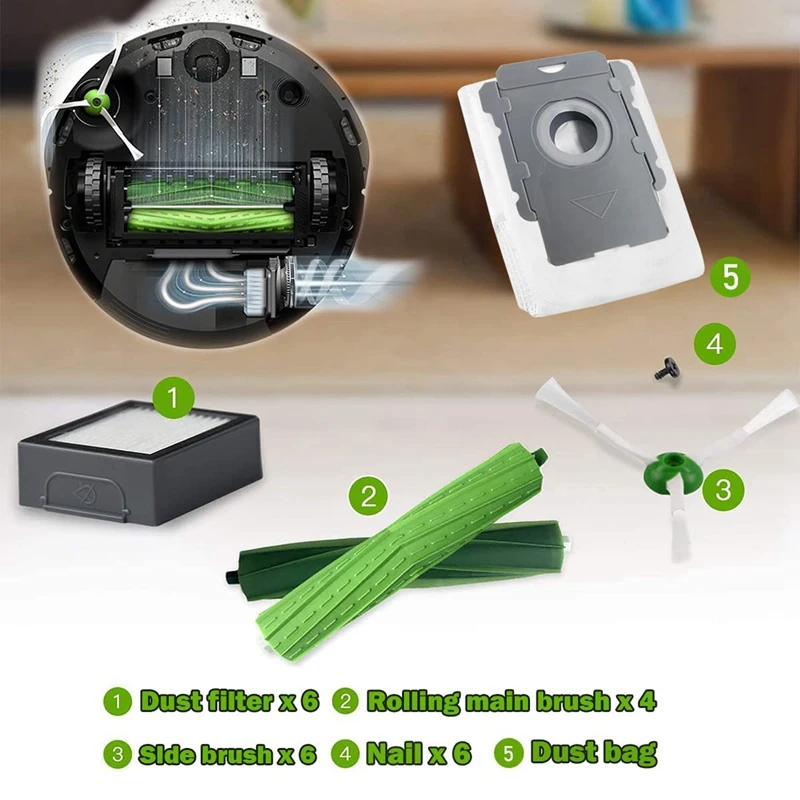 5

4

1

2

3

1 Dust filter x 6 2 Rolling main brush x 4

3 Side brush x 6 4 Nail x 6 5 Dust bag