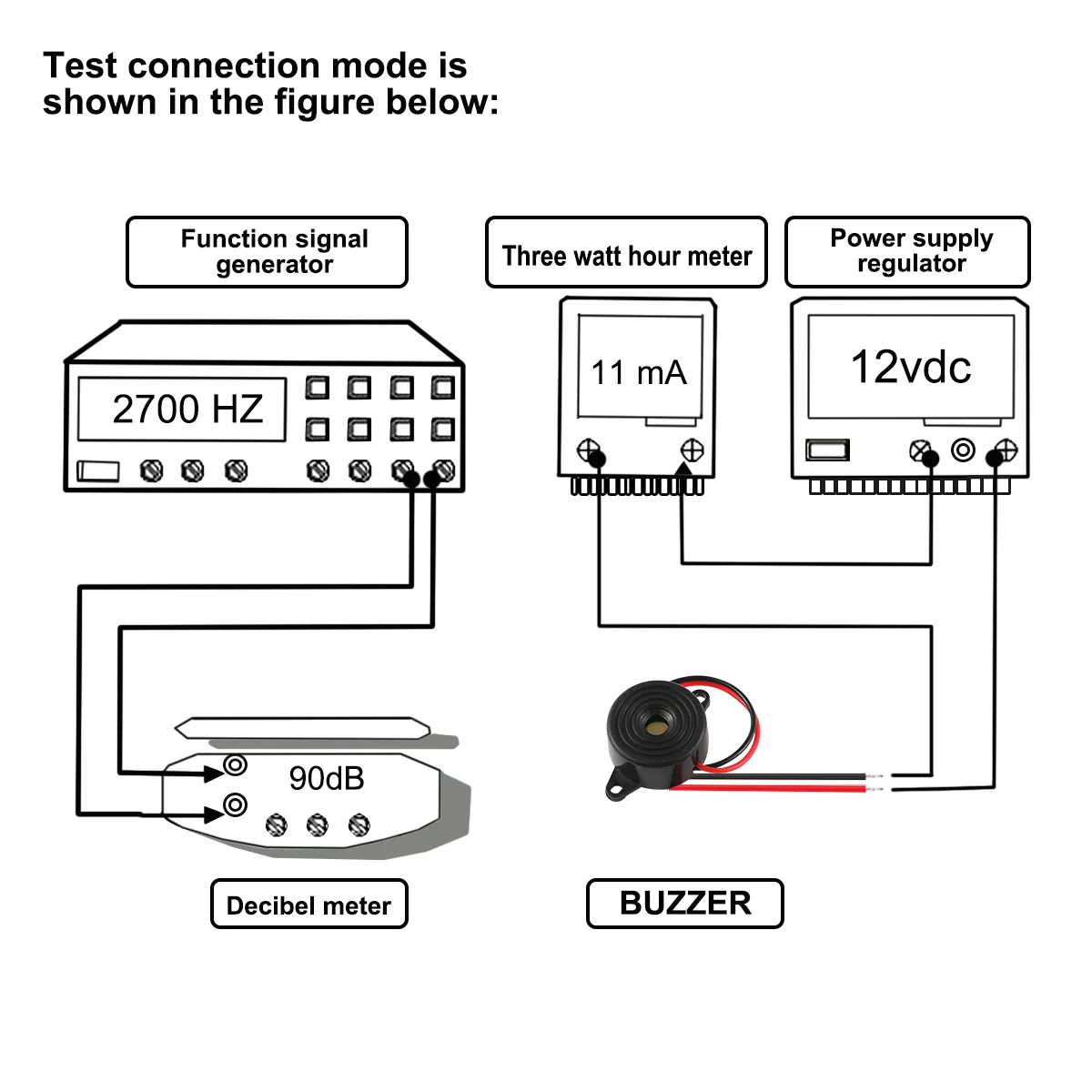 Test connection mode is shown in the figure below:

Function signal generator

Three watt hour meter

Power supply regulator

2700 HZ

11 mA

12vdc

90dB

Decibel meter

BUZZER