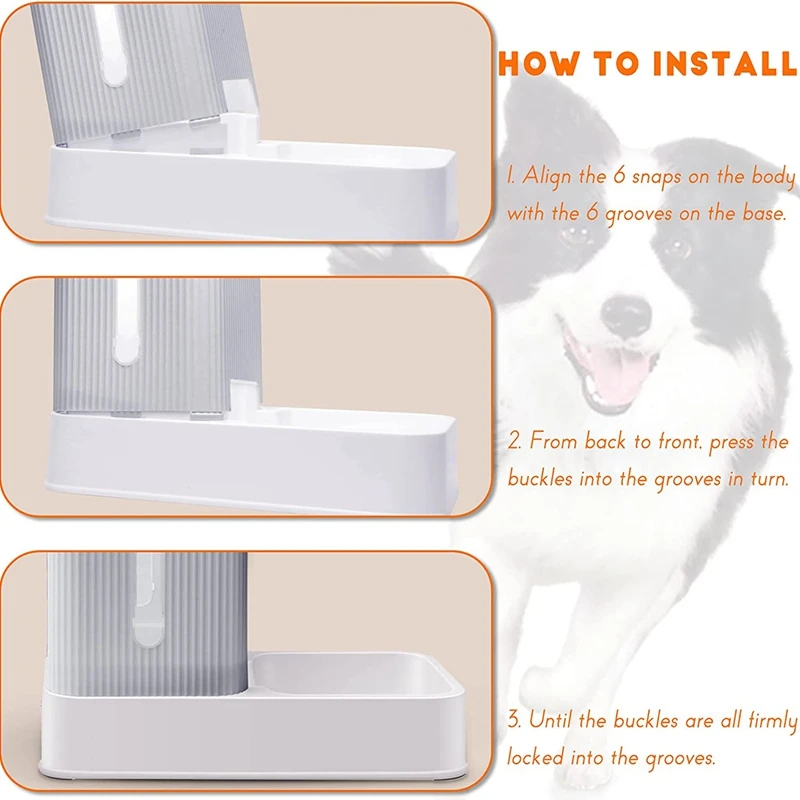 HOW TO INSTALL

1. Align the 6 snaps on the body with the 6 grooves on the base.

2. From back to front, press the buckles into the grooves in turn.

3. Until the buckles are all firmly locked into the grooves.