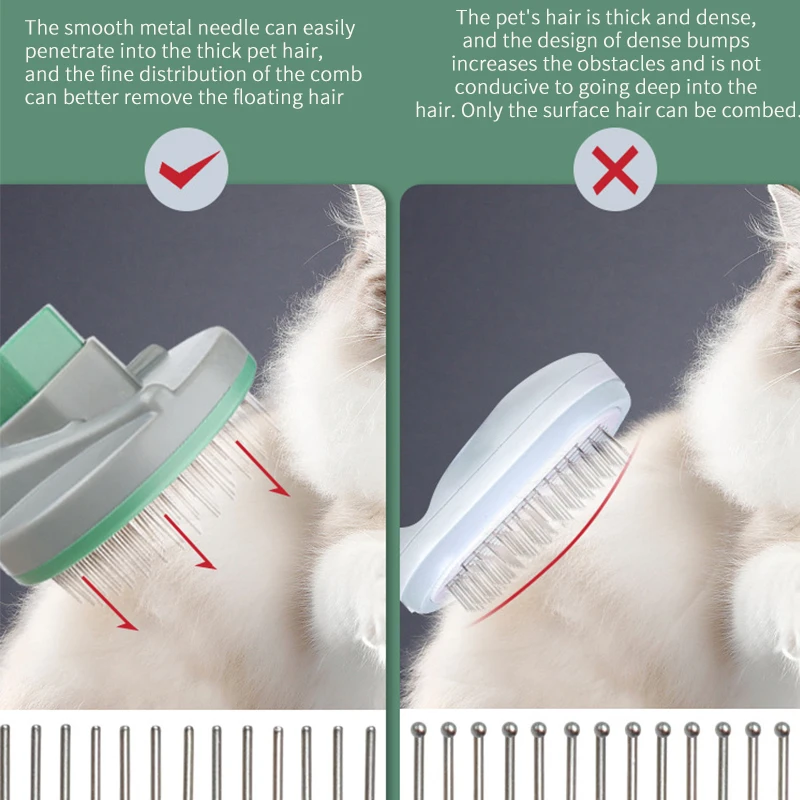 The smooth metal needle can easily penetrate into the thick pet hair, and the fine distribution of the comb can better remove the floating hair

The pet's hair is thick and dense, and the design of dense bumps increases the obstacles and is not conducive to going deep into the hair. Only the surface hair can be combed.