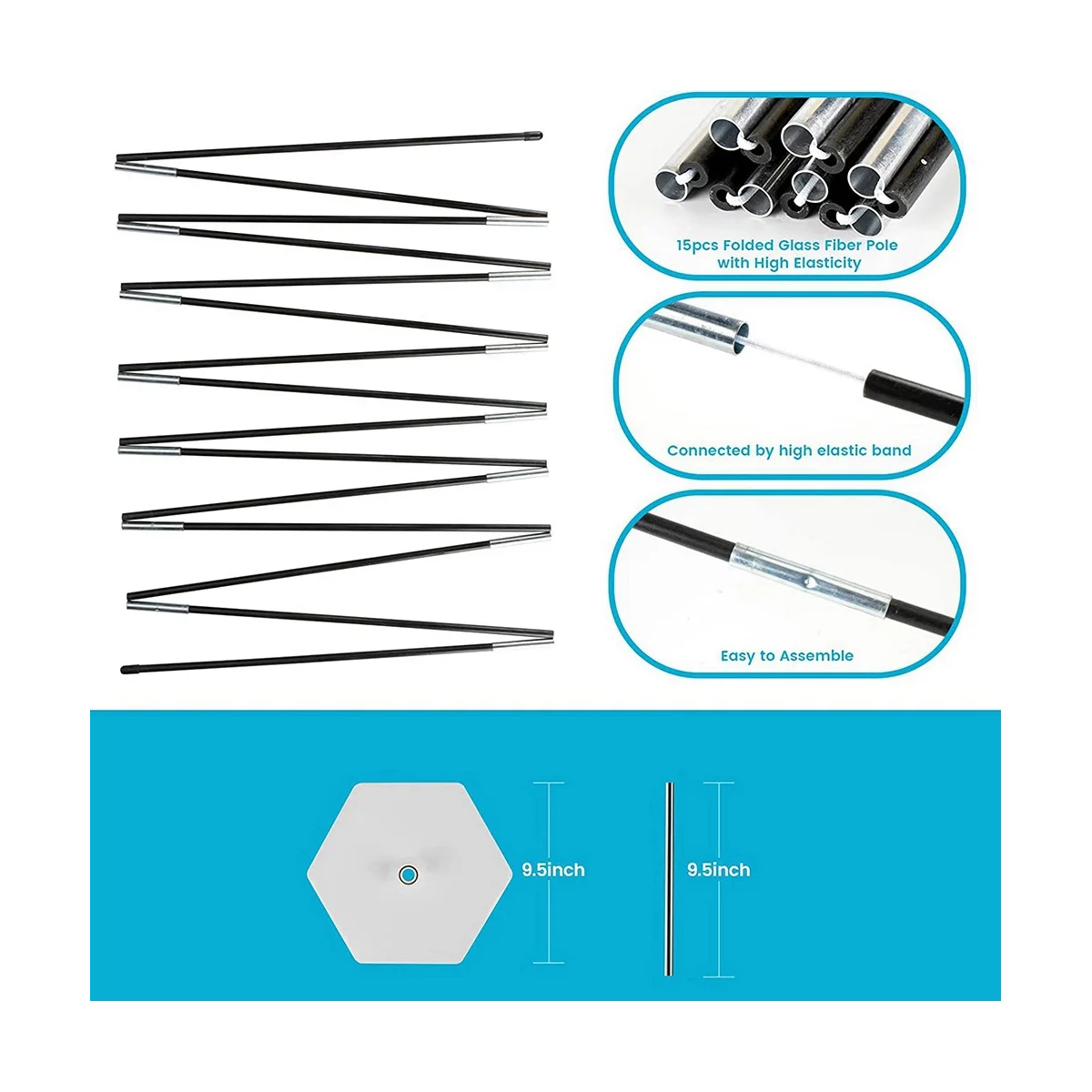 15pcs Folded Glass Fiber Pole with High Elasticity

Connected by high elastic band

Easy to Assemble

9.5inch

9.5inch