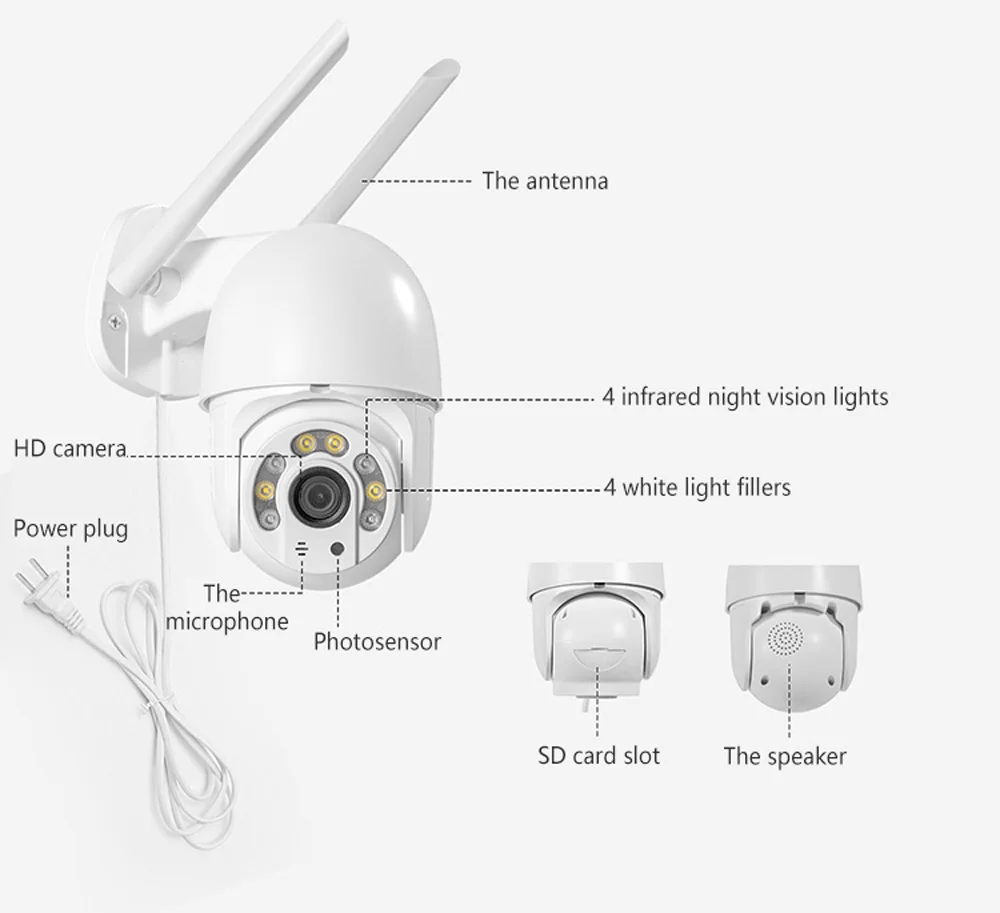 The antenna

4 infrared night vision lights

HD camera

4 white light fillers

Power plug

The microphone

Photosensor

SD card slot

The speaker