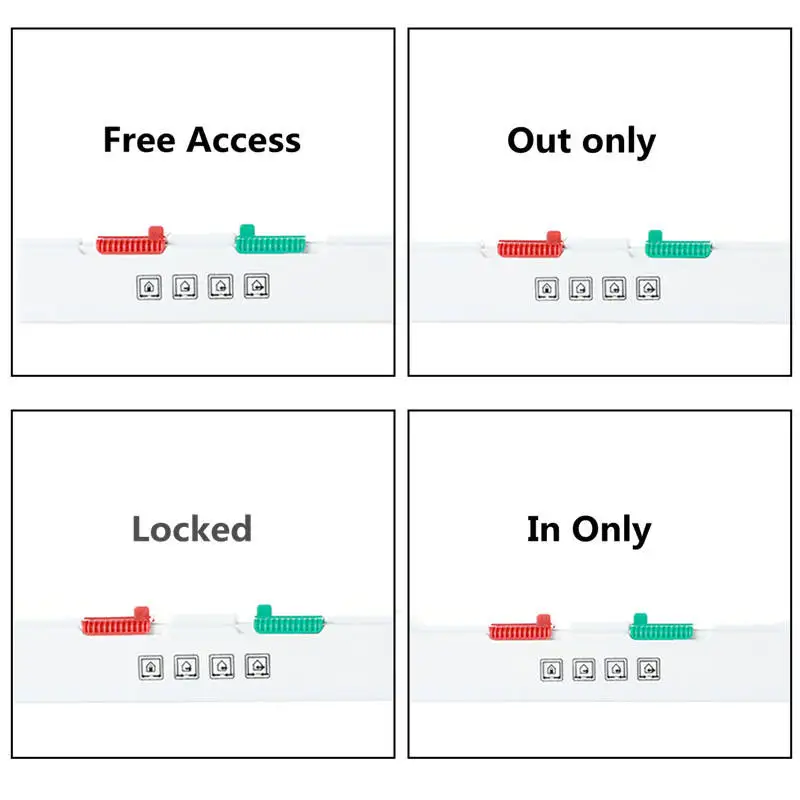 Free Access

Out only

Locked

In Only