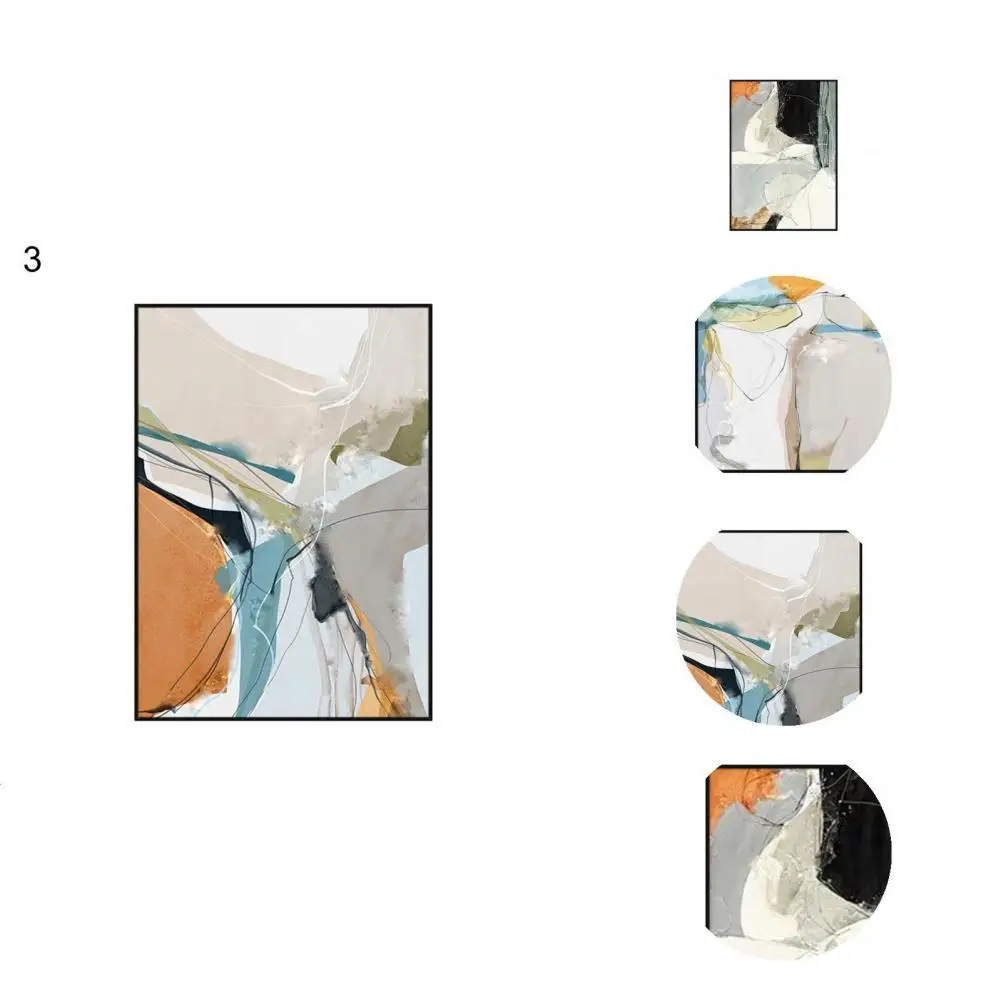 3