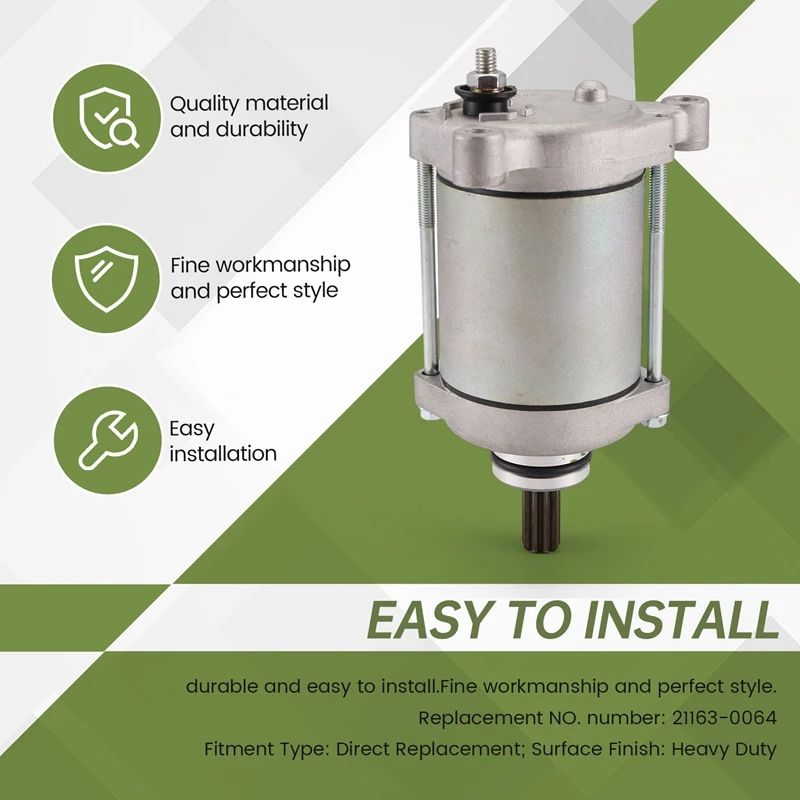 Quality material and durability

Fine workmanship and perfect style

Easy installation

EASY TO INSTALL

durable and easy to install.Fine workmanship and perfect style.

Replacement NO. number: 21163-0064

Fitment Type: Direct Replacement; Surface Finish: Heavy Duty