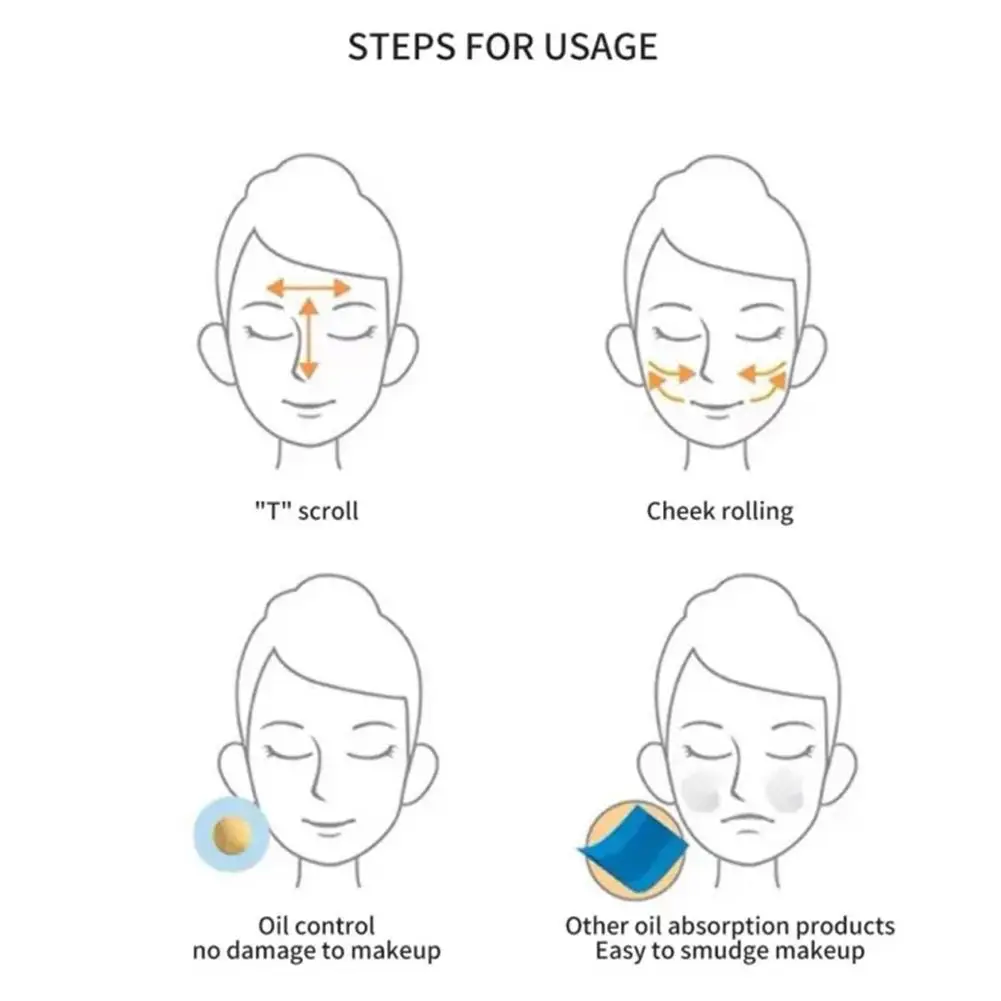 STEPS FOR USAGE

"T" scroll

Cheek rolling

Oil control
no damage to makeup

Other oil absorption products
Easy to smudge makeup