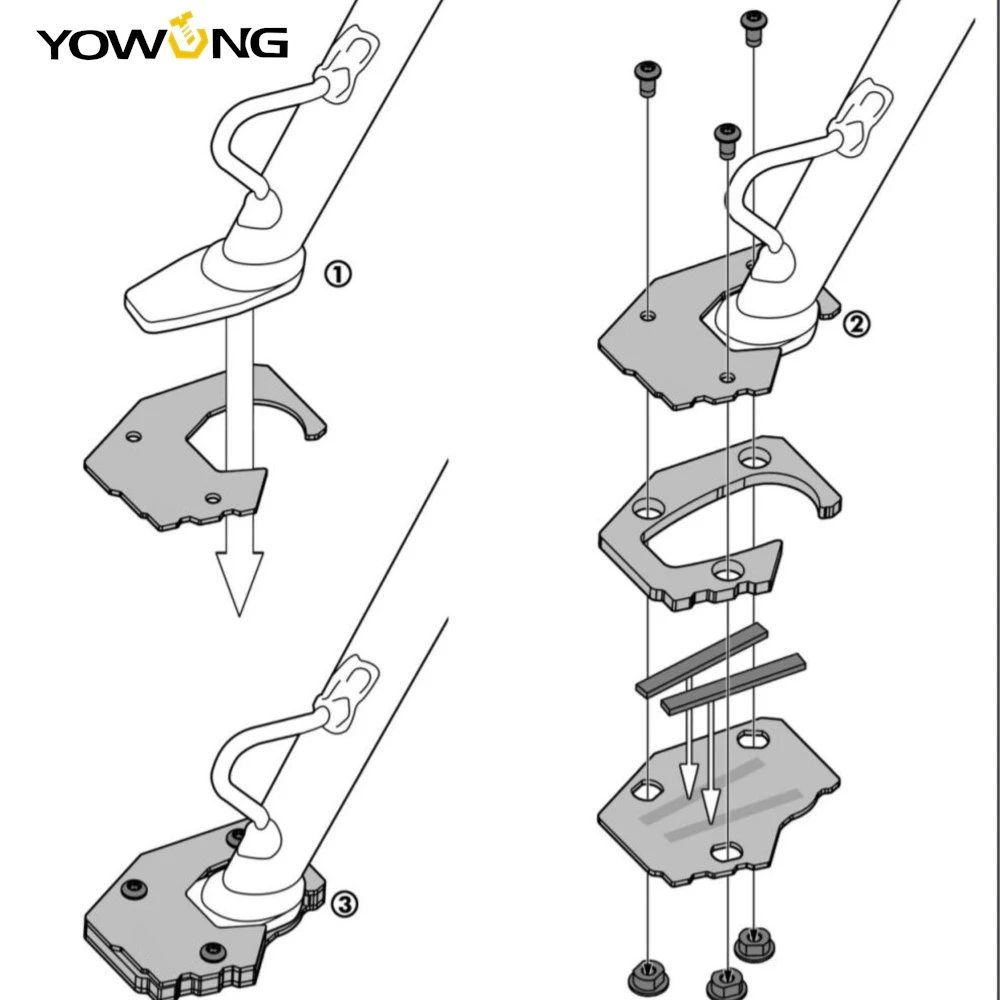 YOWUNG

①

②

③