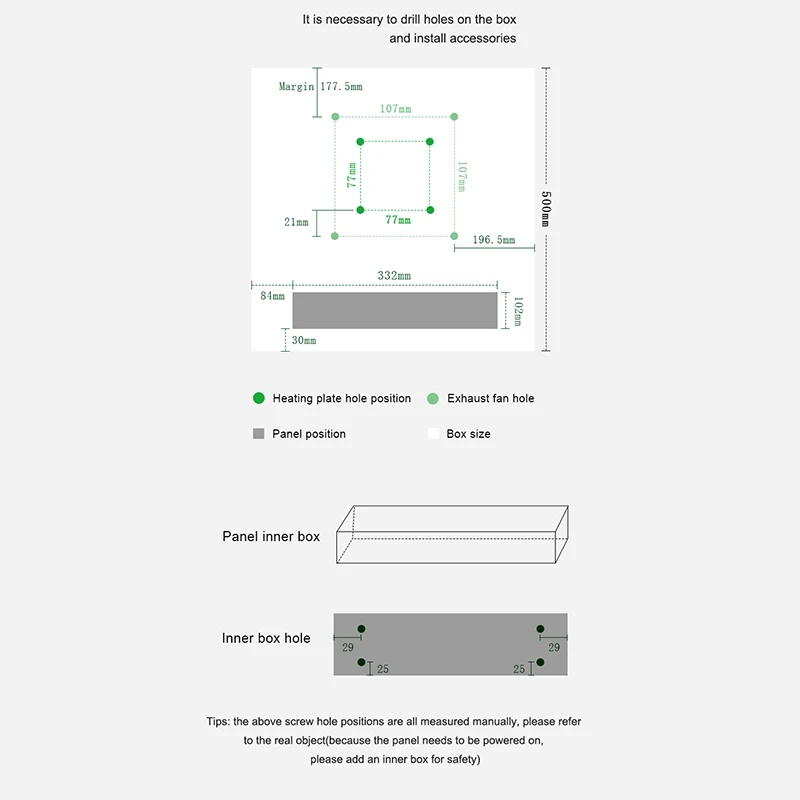 It is necessary to drill holes on the box
and install accessories

Margin 177.5mm

107mm

77mm

107mm

500mm

21mm

77mm

196.5mm

332mm

84mm

102mm

30mm

Heating plate hole position

Exhaust fan hole

Panel position

Box size

Panel inner box

Inner box hole

29

29

25

25

Tips: the above screw hole positions are all measured manually, please refer to the real object(because the panel needs to be powered on, please add an inner box for safety)