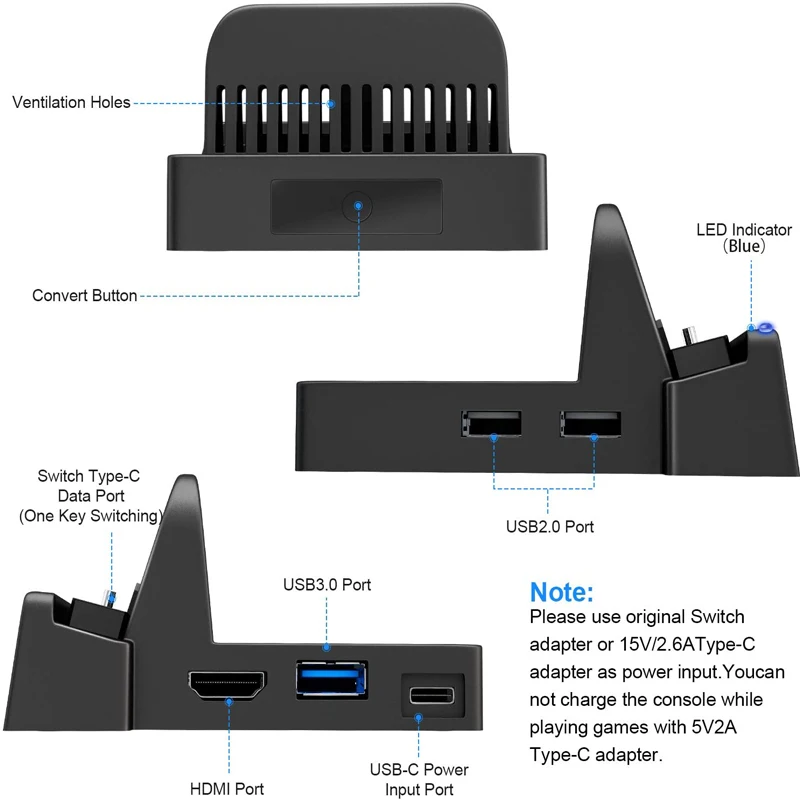 Ventilation Holes

Convert Button

LED Indicator (Blue)

USB2.0 Port

Switch Type-C Data Port (One Key Switching)

USB3.0 Port

HDMI Port

USB-C Power Input Port

Note:
Please use original Switch adapter or 15V/2.6AType-C adapter as power input.Youcan not charge the console while playing games with 5V2A Type-C adapter.