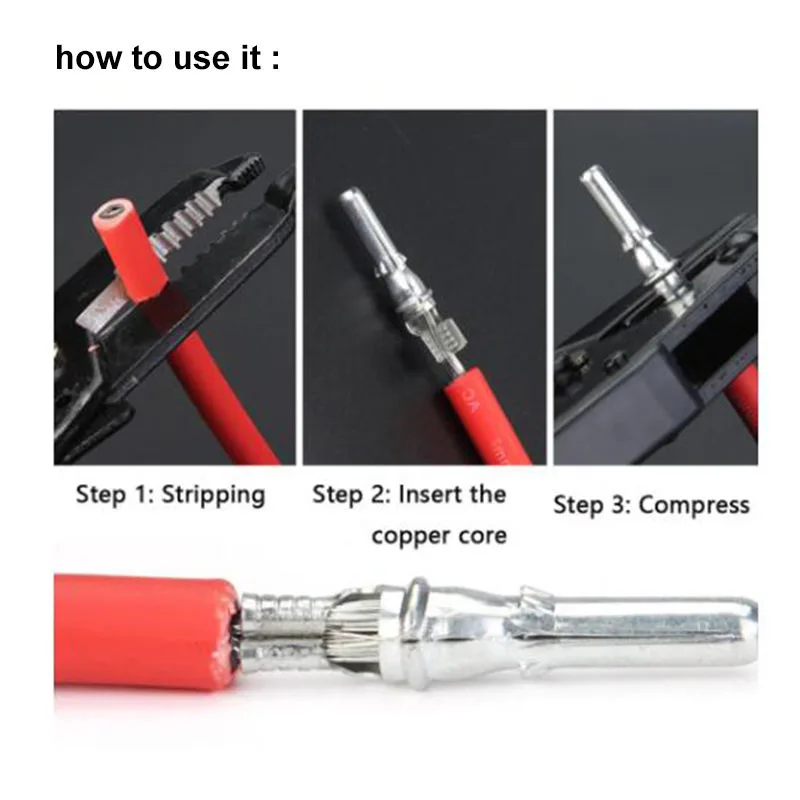 how to use it :

Step 1: Stripping

Step 2: Insert the copper core

Step 3: Compress