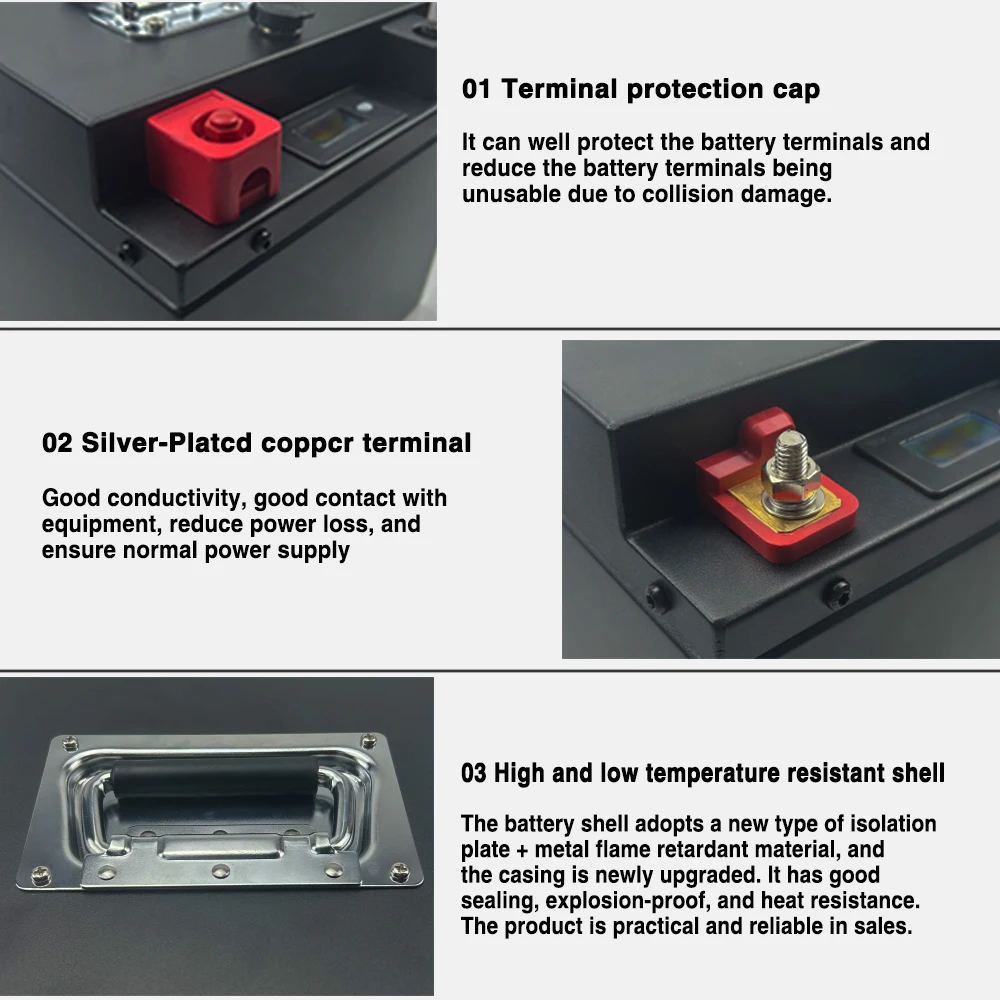 01 Terminal protection cap

It can well protect the battery terminals and reduce the battery terminals being unusable due to collision damage.

02 Silver-Platcd coppcr terminal

Good conductivity, good contact with equipment, reduce power loss, and ensure normal power supply

03 High and low temperature resistant shell

The battery shell adopts a new type of isolation plate + metal flame retardant material, and the casing is newly upgraded. It has good sealing, explosion-proof, and heat resistance. The product is practical and reliable in sales.