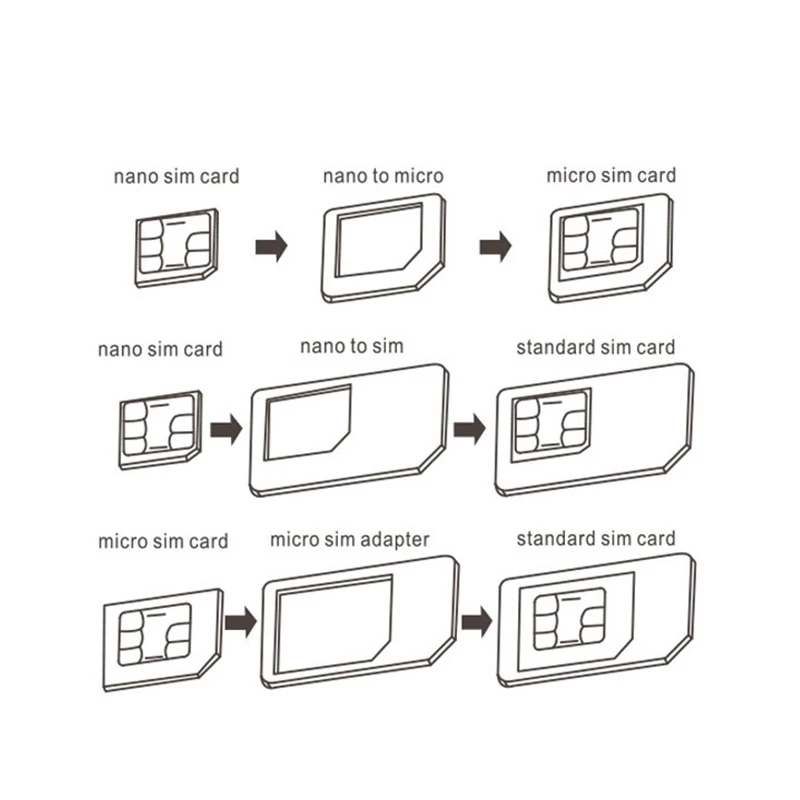 nano sim card

nano to micro

micro sim card

nano sim card

nano to sim

standard sim card

micro sim card

micro sim adapter

standard sim card