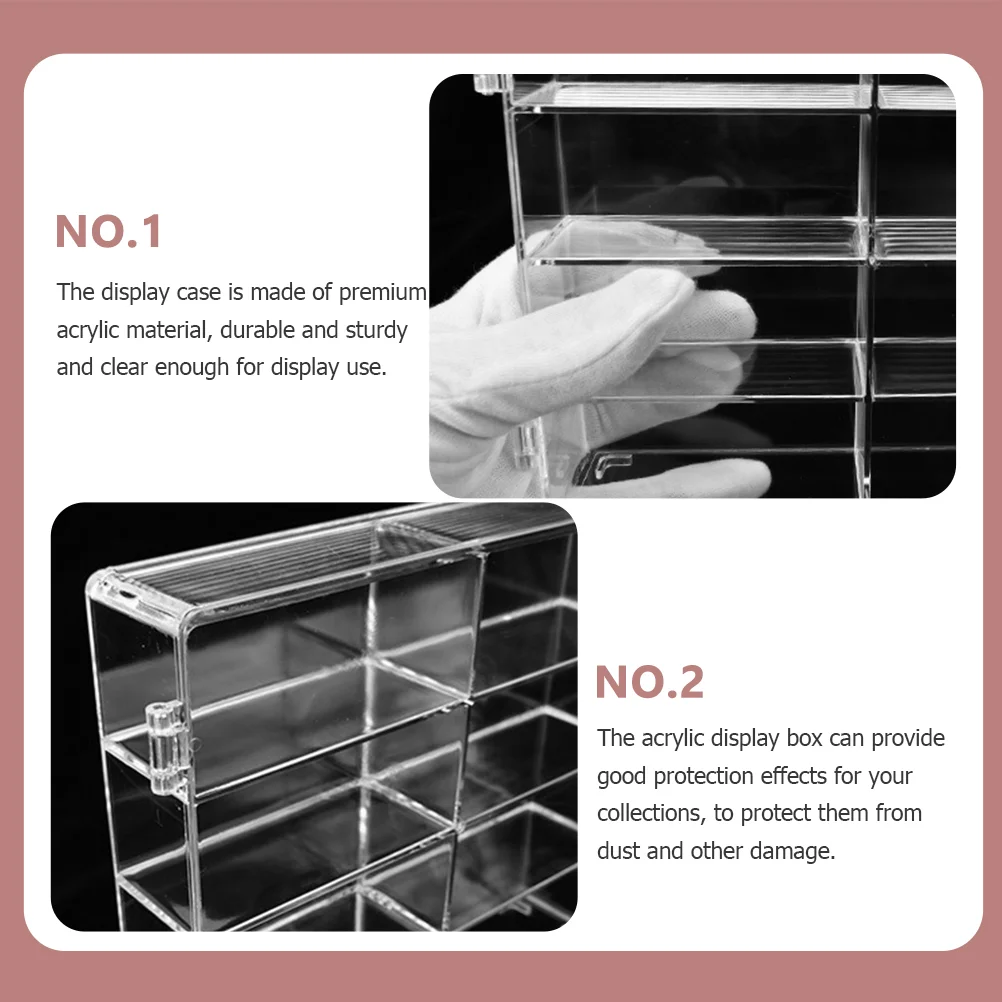 NO.1

The display case is made of premium acrylic material, durable and sturdy and clear enough for display use.

NO.2

The acrylic display box can provide good protection effects for your collections, to protect them from dust and other damage.