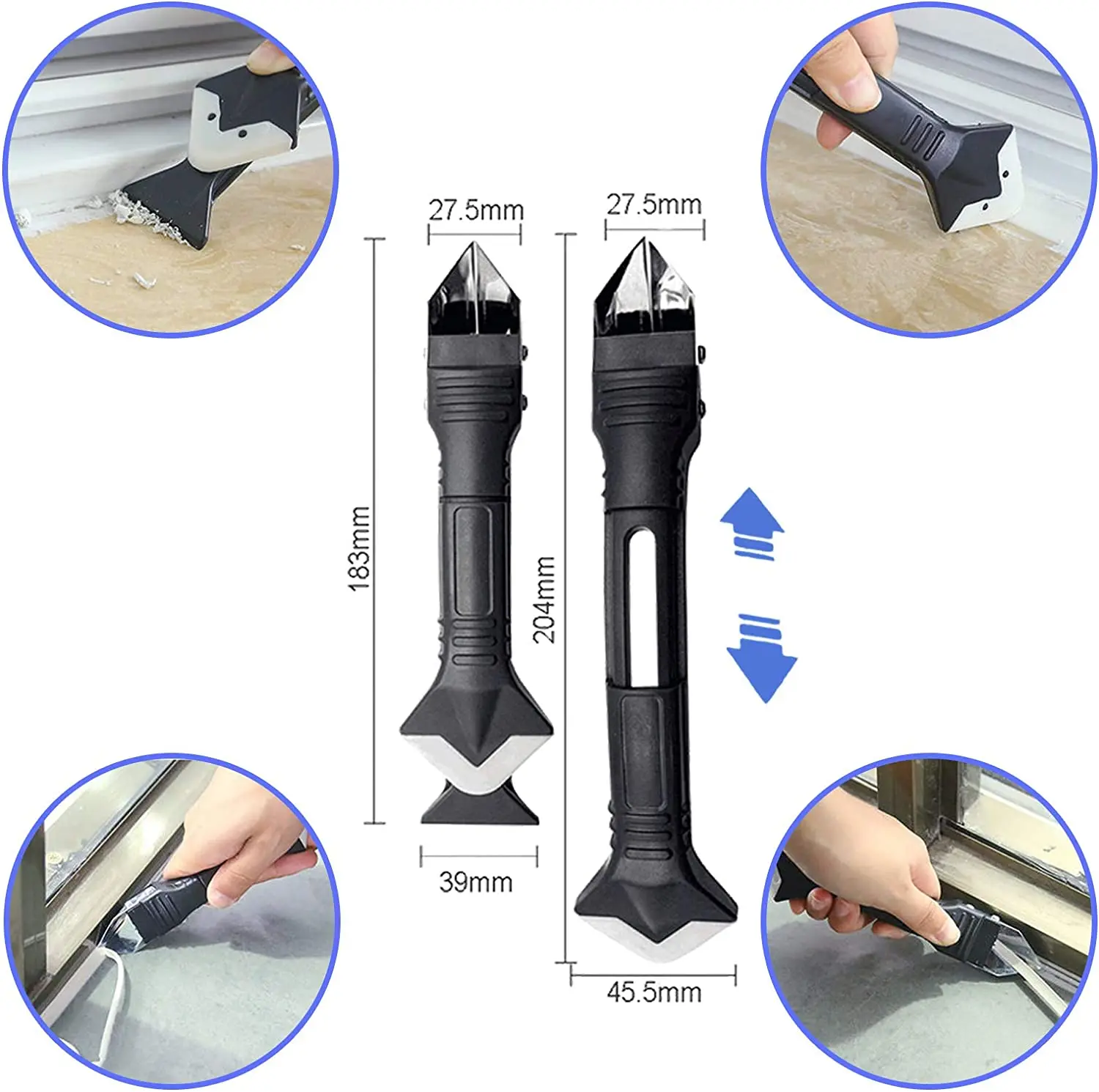 27.5mm

27.5mm

183mm

204mm

39mm

45.5mm