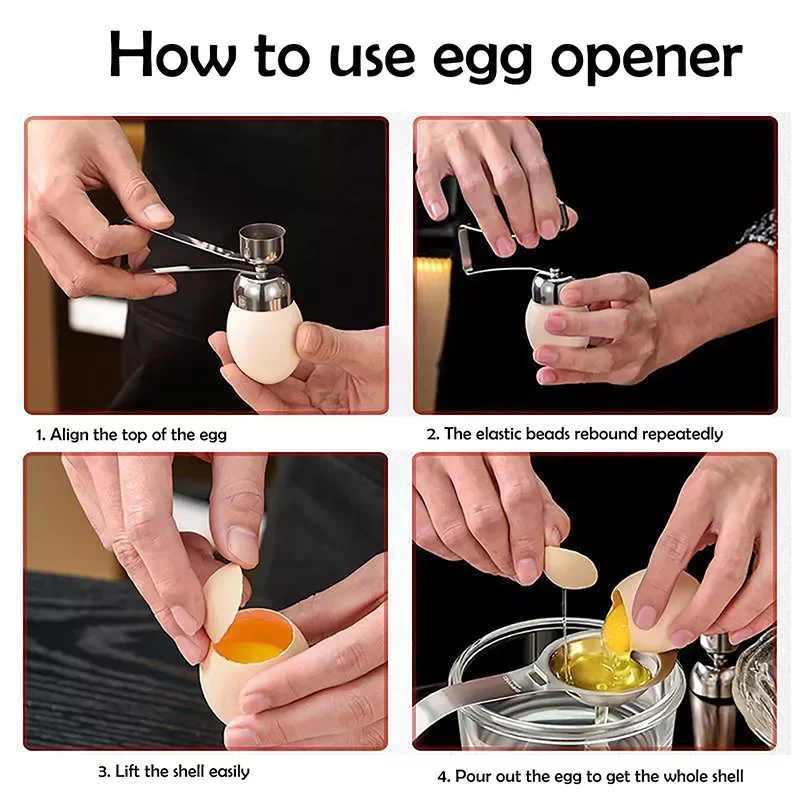 How to use egg opener

1. Align the top of the egg

2. The elastic beads rebound repeatedly

3. Lift the shell easily

4. Pour out the egg to get the whole shell